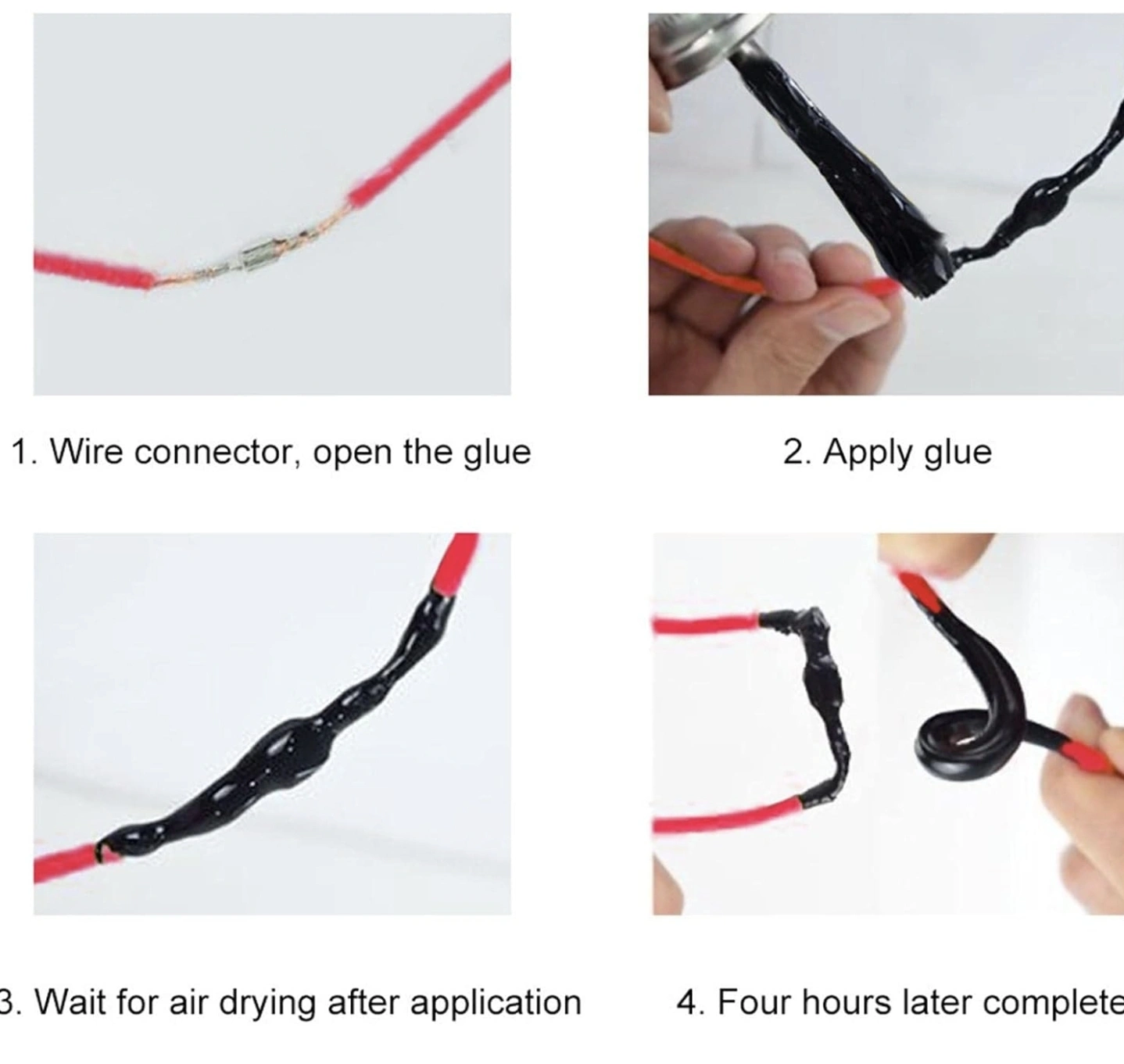 1. Wire connector, open the glue

2. Apply glue

3. Wait for air drying after application

4. Four hours later complete