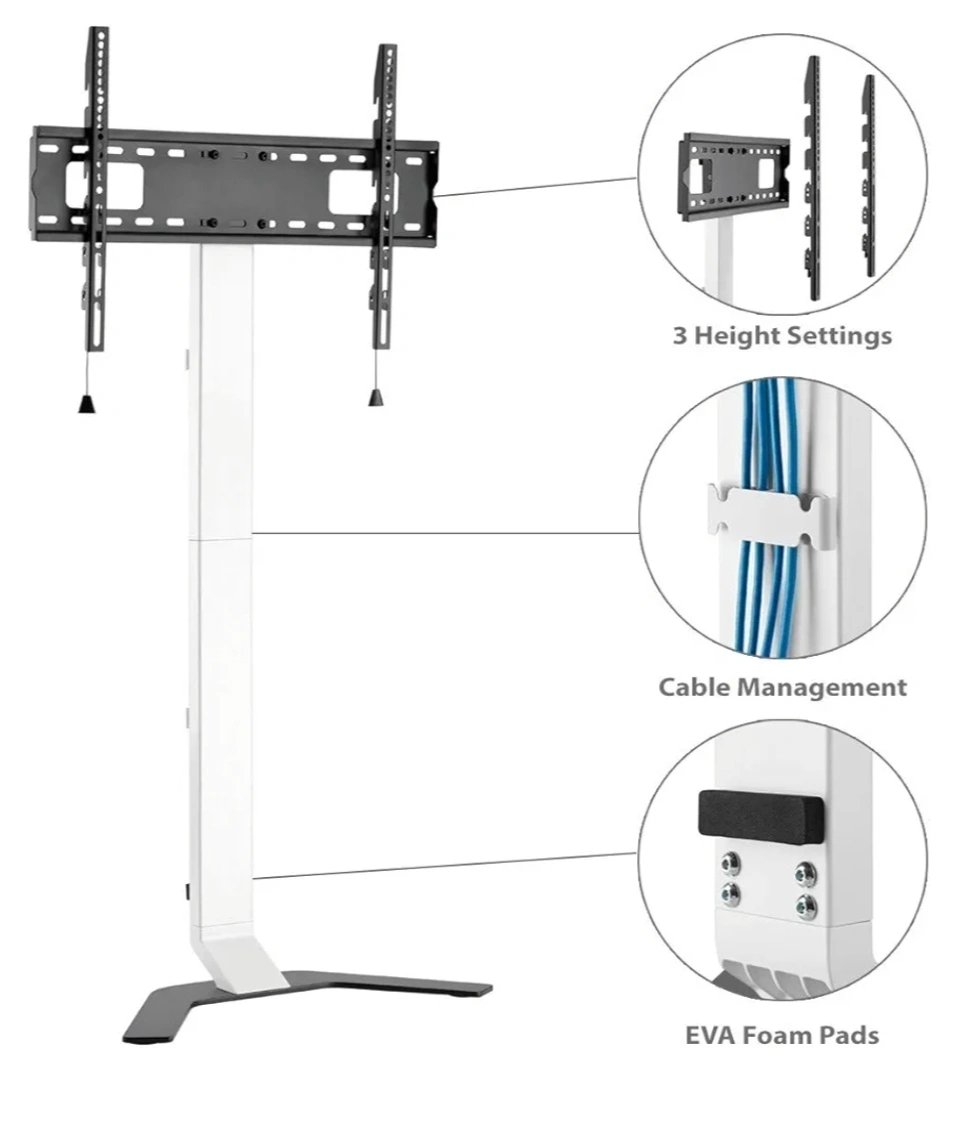 3 Height Settings

Cable Management

EVA Foam Pads