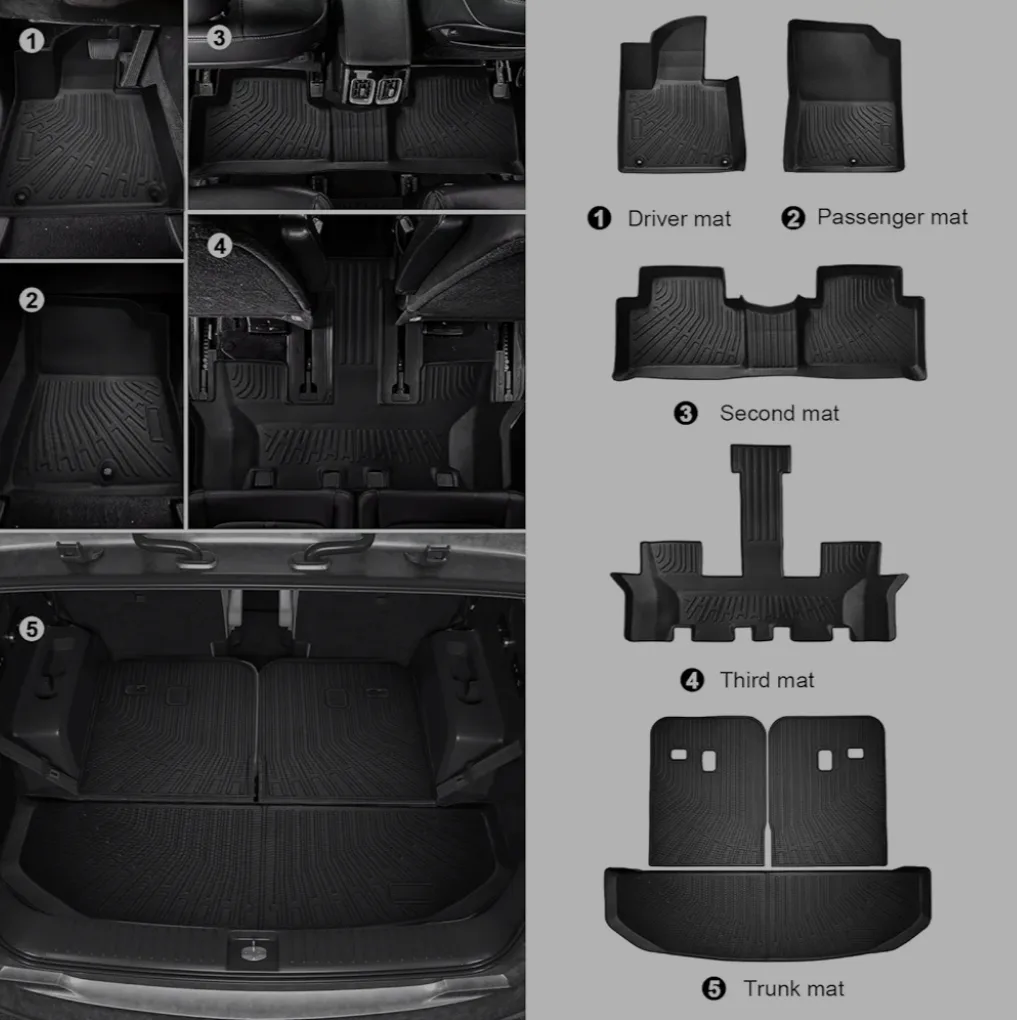 1
3
4
2
5

1 Driver mat
2 Passenger mat
3 Second mat
4 Third mat
5 Trunk mat