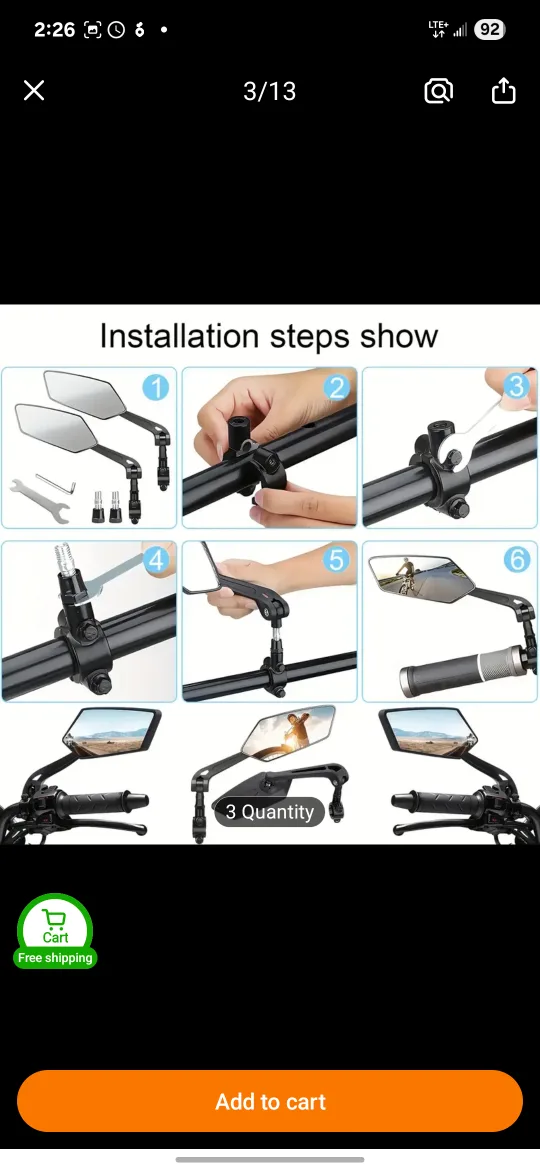 2:26 LTE+ 92

3/13

Installation steps show

1

2

3

4

5

6

3 Quantity

Cart
Free shipping

Add to cart