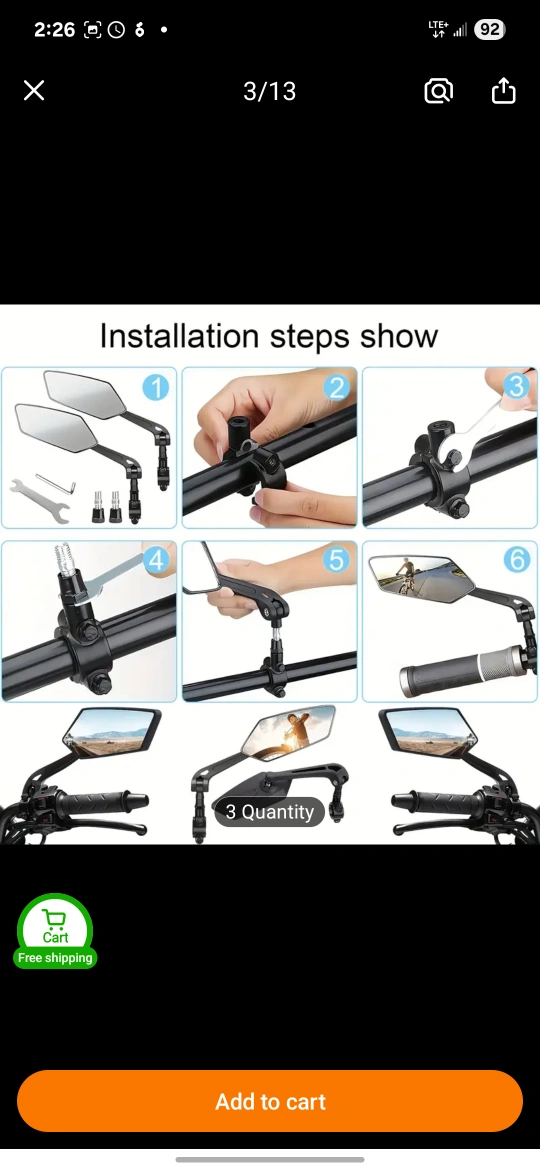 2:26

LTE+ 92

3/13

Installation steps show

1

2

3

4

5

6

3 Quantity

Cart
Free shipping

Add to cart