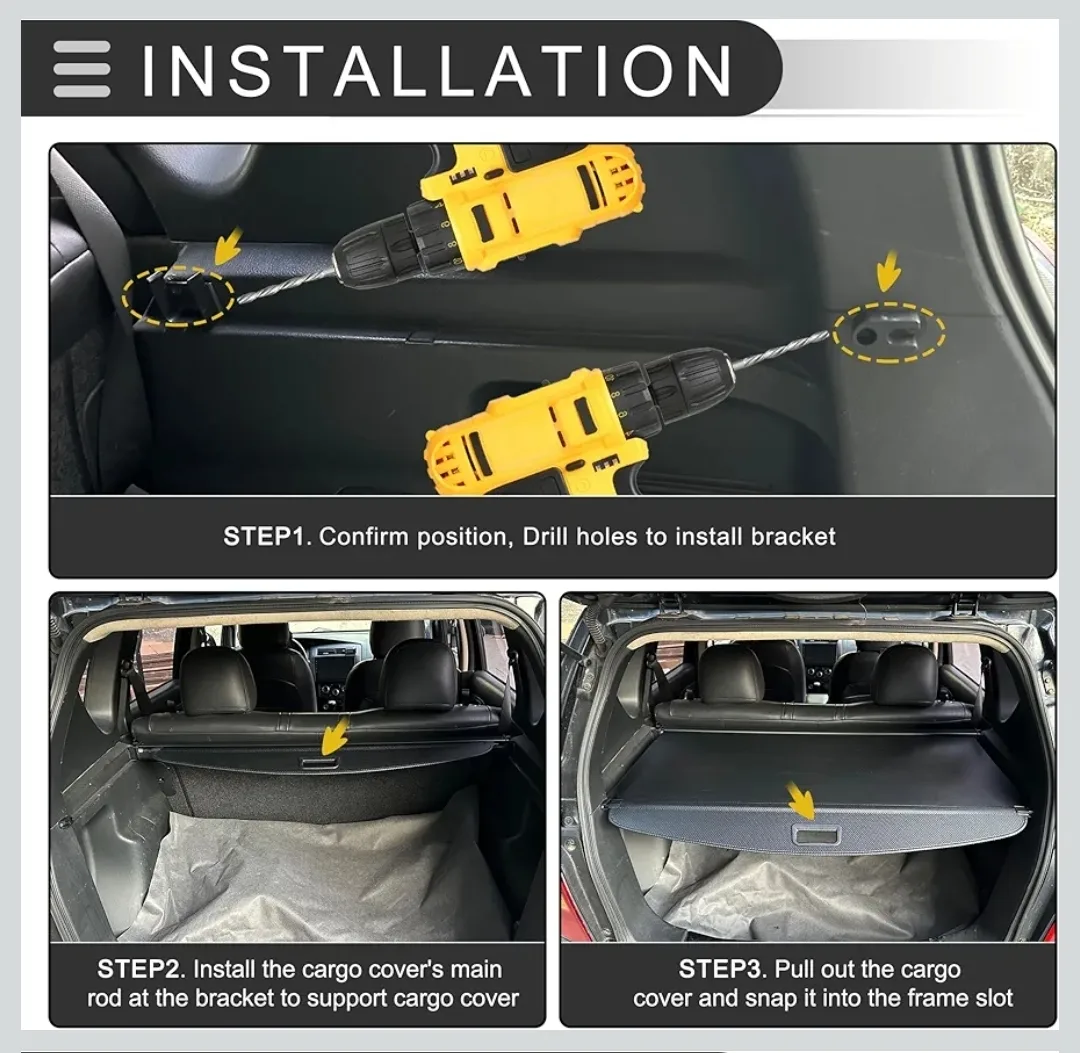 INSTALLATION

STEP1. Confirm position, Drill holes to install bracket

STEP2. Install the cargo cover's main rod at the bracket to support cargo cover

STEP3. Pull out the cargo cover and snap it into the frame slot