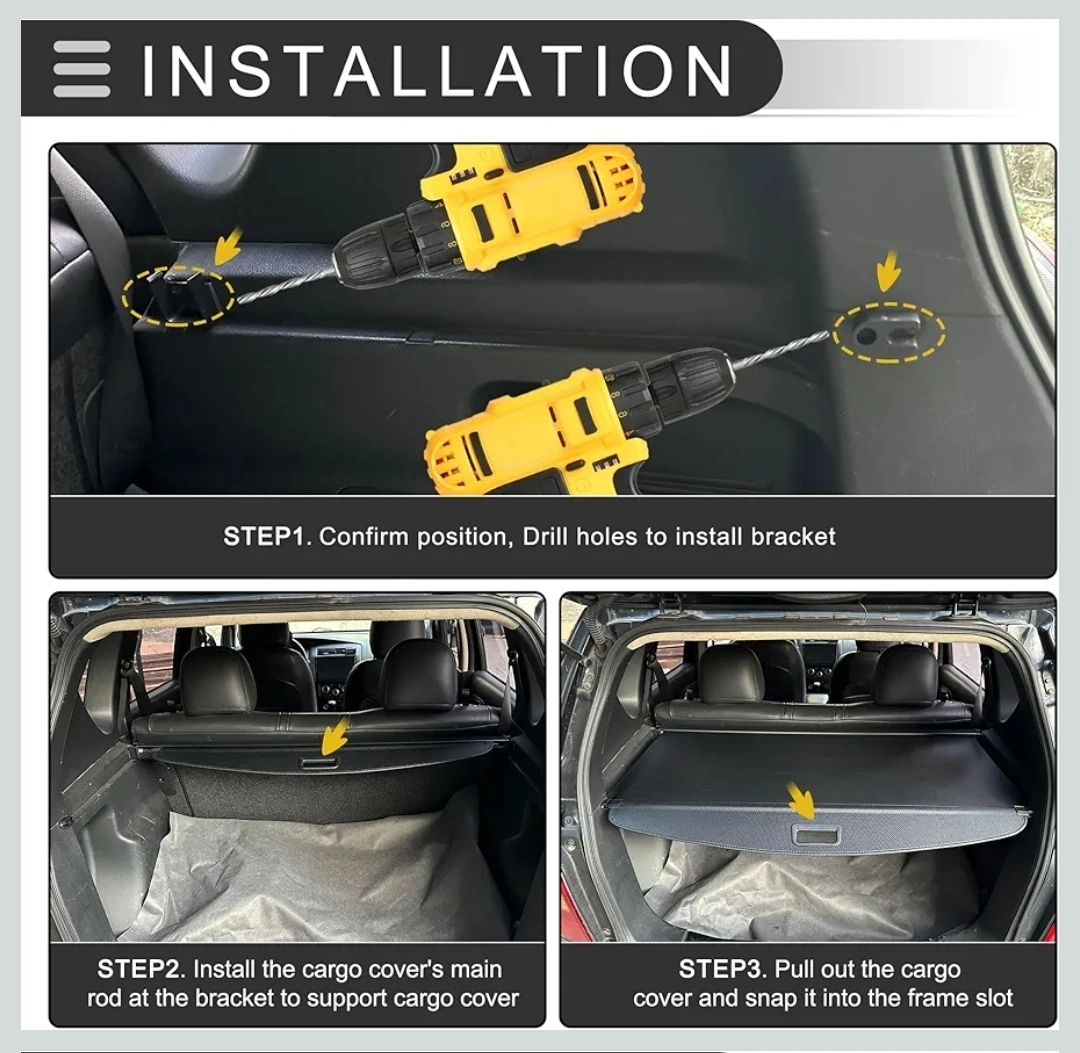 INSTALLATION

STEP1. Confirm position, Drill holes to install bracket

STEP2. Install the cargo cover's main rod at the bracket to support cargo cover

STEP3. Pull out the cargo cover and snap it into the frame slot