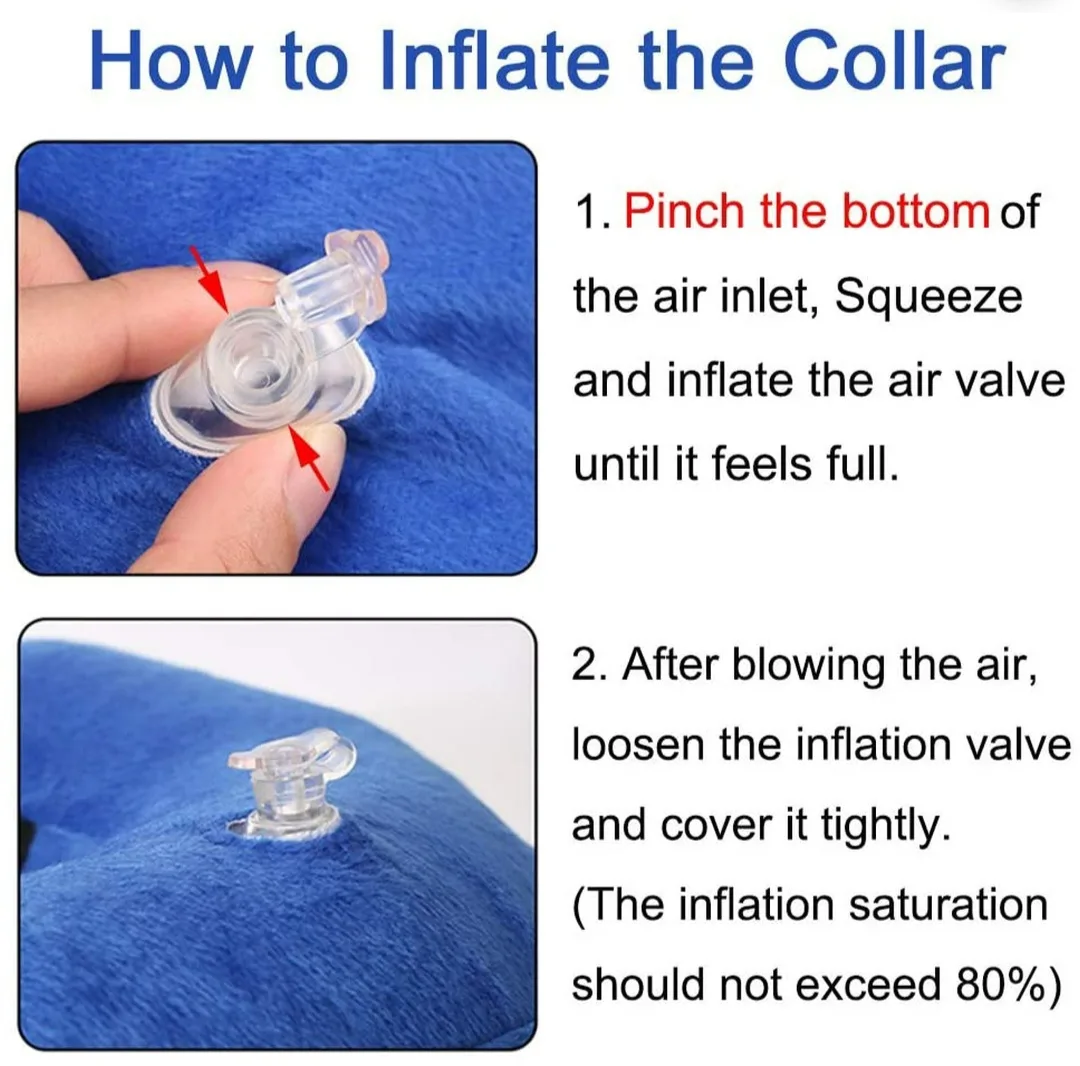 How to Inflate the Collar

1. Pinch the bottom of the air inlet, Squeeze and inflate the air valve until it feels full.

2. After blowing the air, loosen the inflation valve and cover it tightly. (The inflation saturation should not exceed 80%)