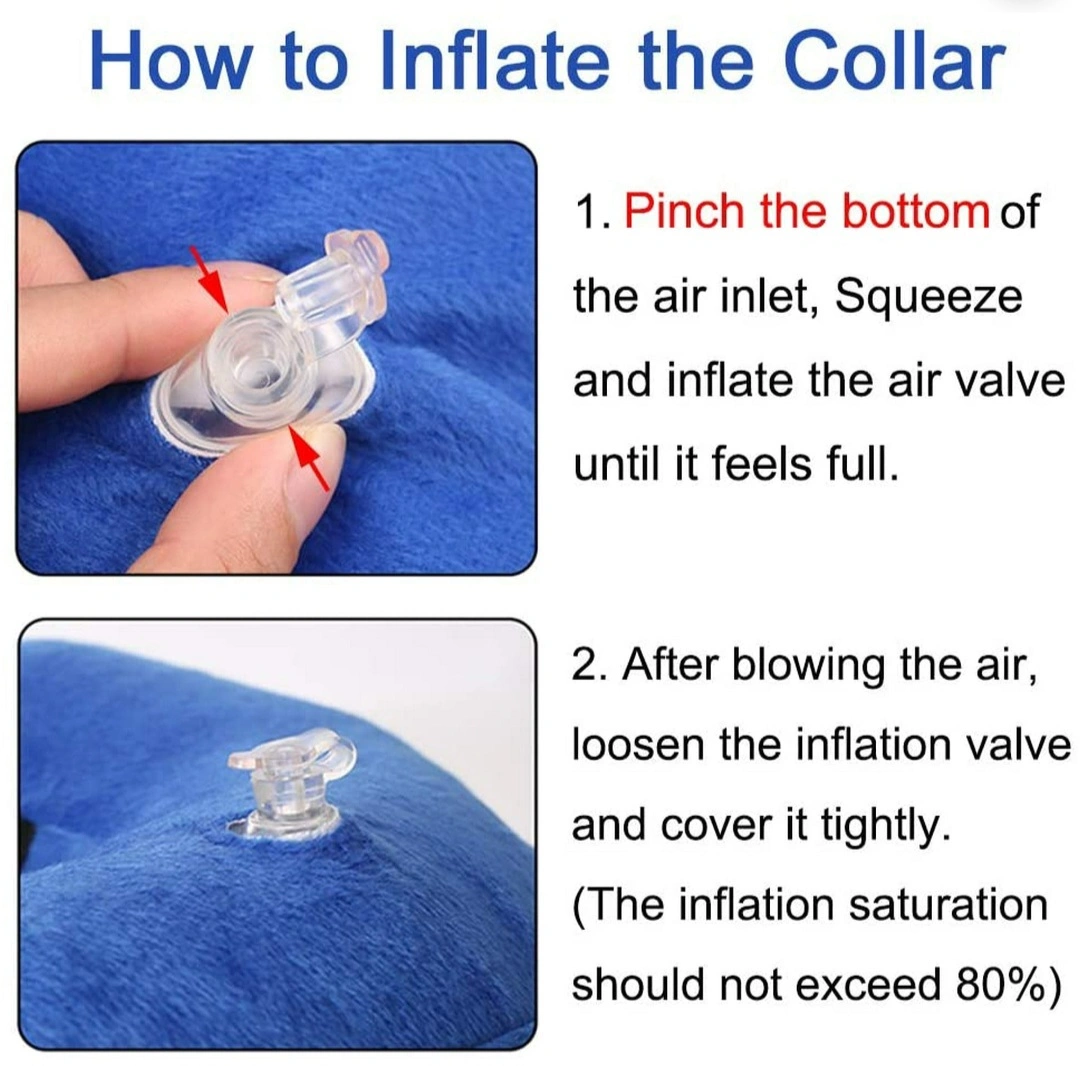 How to Inflate the Collar

1. Pinch the bottom of the air inlet, Squeeze and inflate the air valve until it feels full.

2. After blowing the air, loosen the inflation valve and cover it tightly. (The inflation saturation should not exceed 80%)