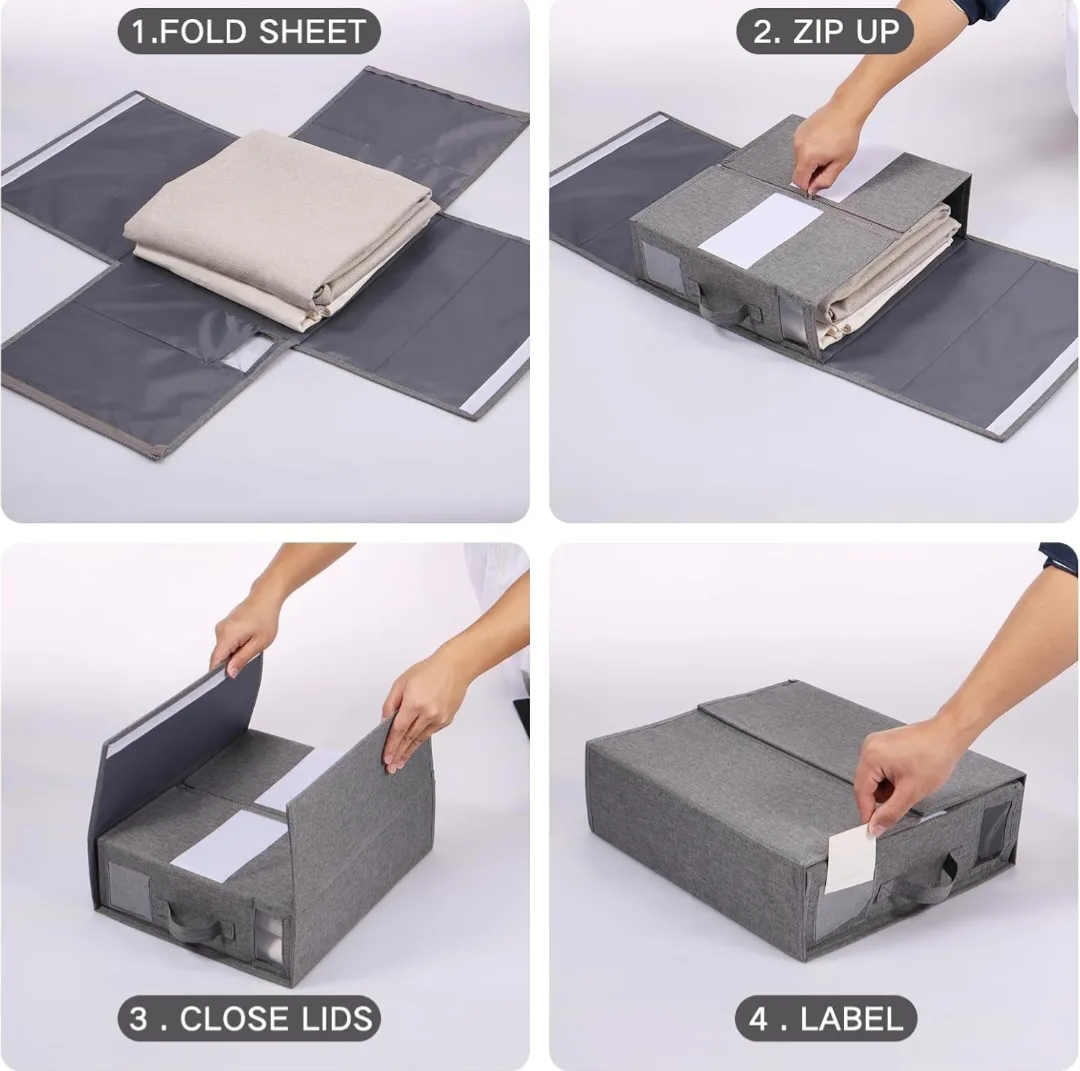 1.FOLD SHEET

2. ZIP UP

3 . CLOSE LIDS

4 . LABEL