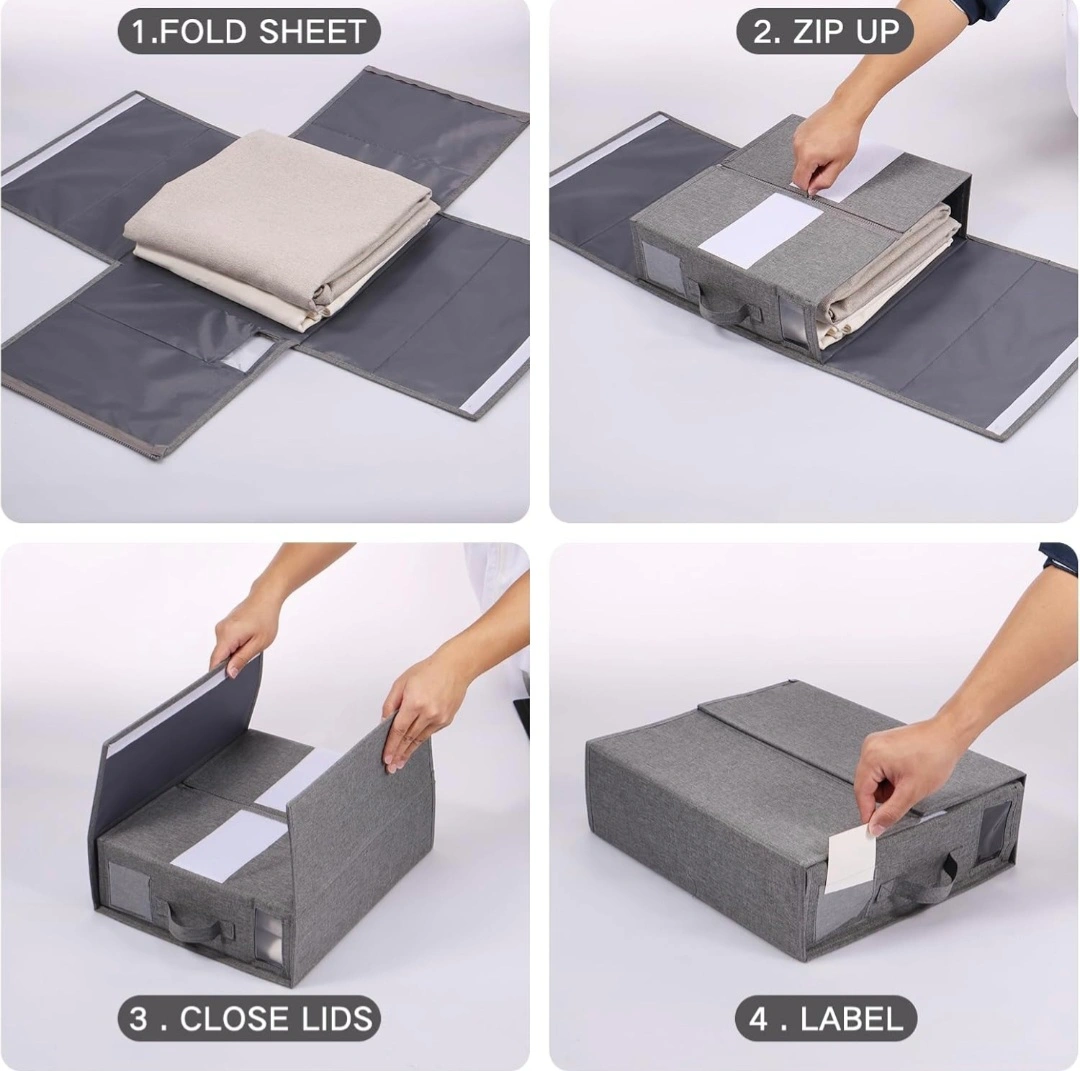 1.FOLD SHEET

2. ZIP UP

3 . CLOSE LIDS

4 . LABEL