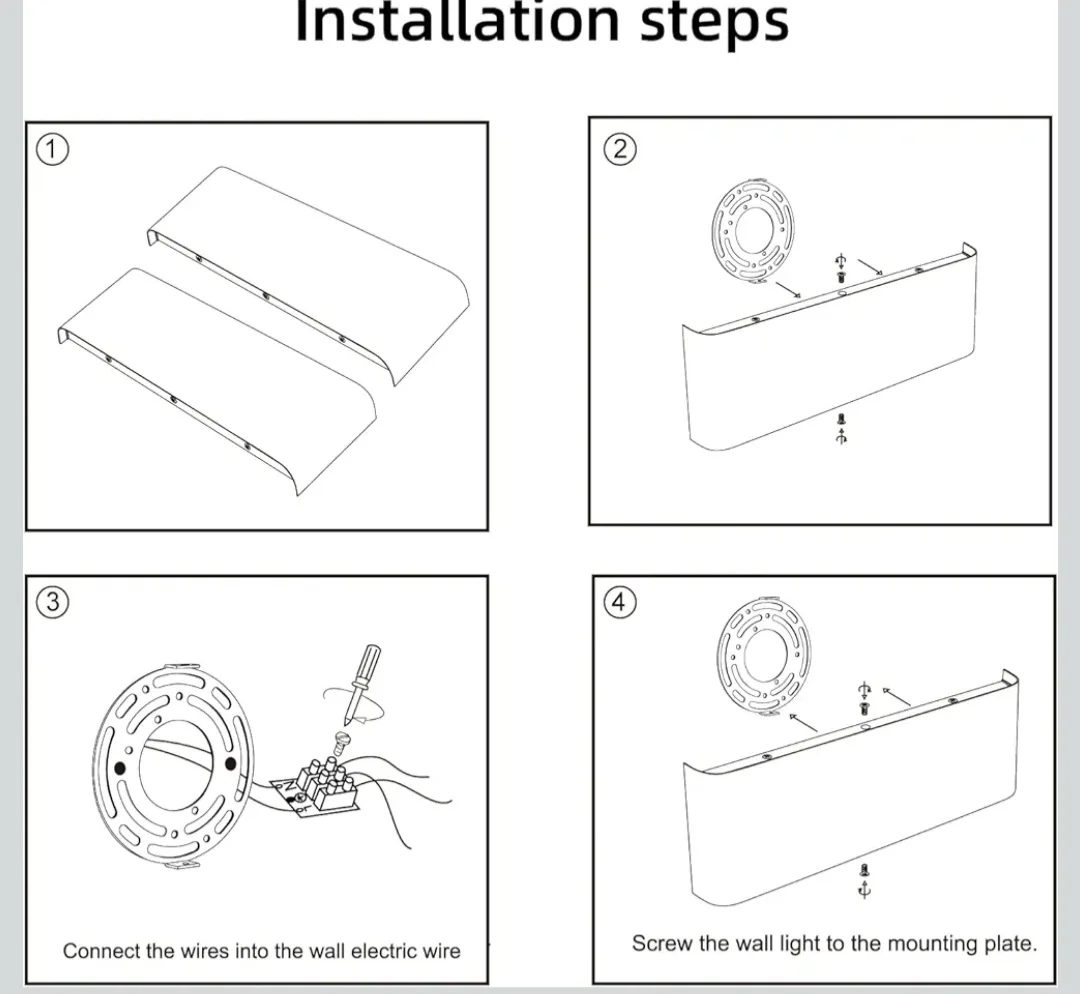 Installation steps

①

②

③

Connect the wires into the wall electric wire

④

Screw the wall light to the mounting plate.