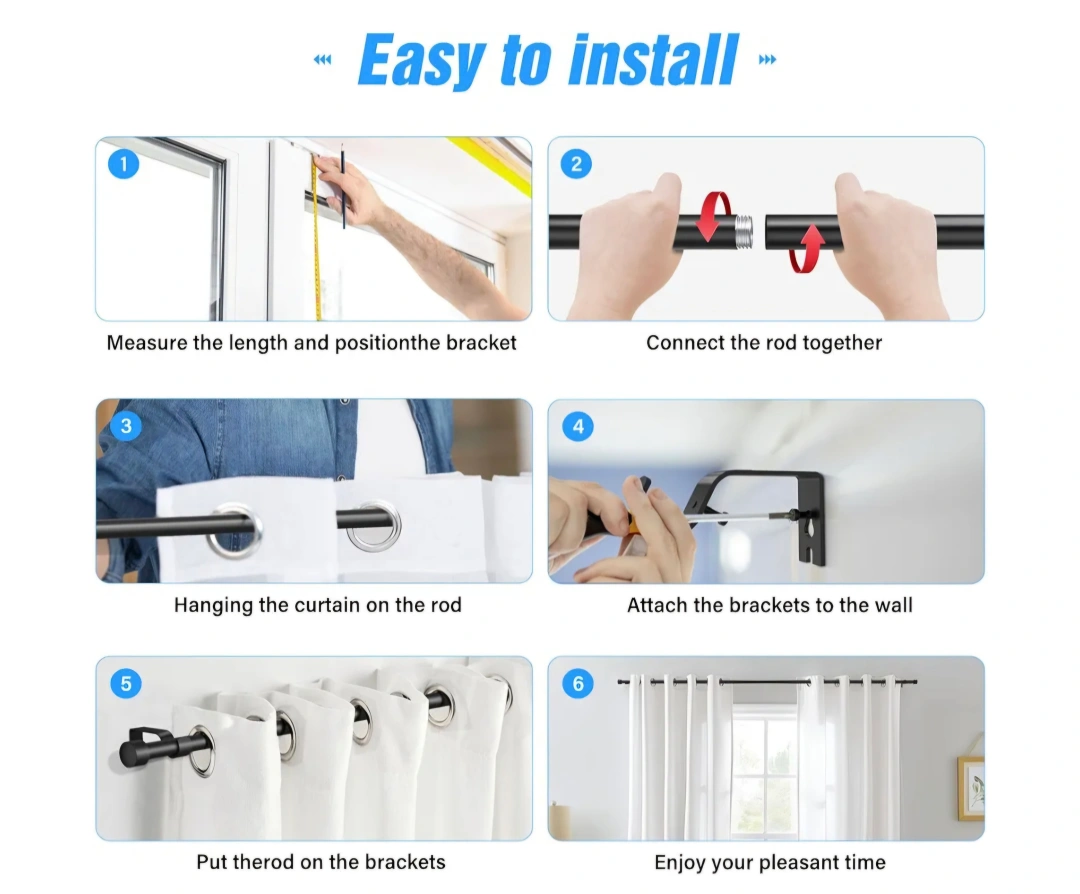 Easy to install

1
Measure the length and positionthe bracket

2
Connect the rod together

3
Hanging the curtain on the rod

4
Attach the brackets to the wall

5
Put therod on the brackets

6
Enjoy your pleasant time