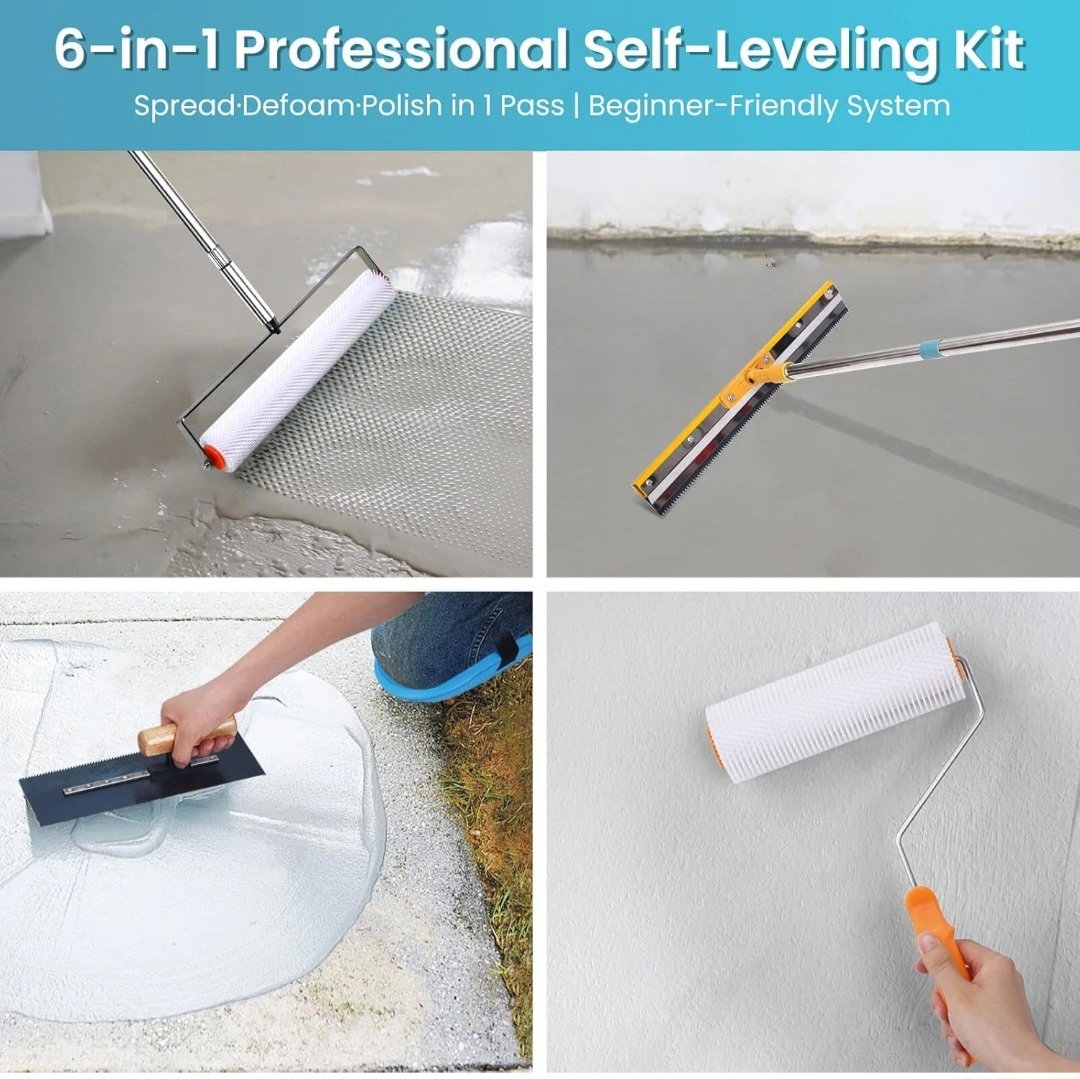 6-in-1 Professional Self-Leveling Kit

Spread·Defoam·Polish in 1 Pass | Beginner-Friendly System