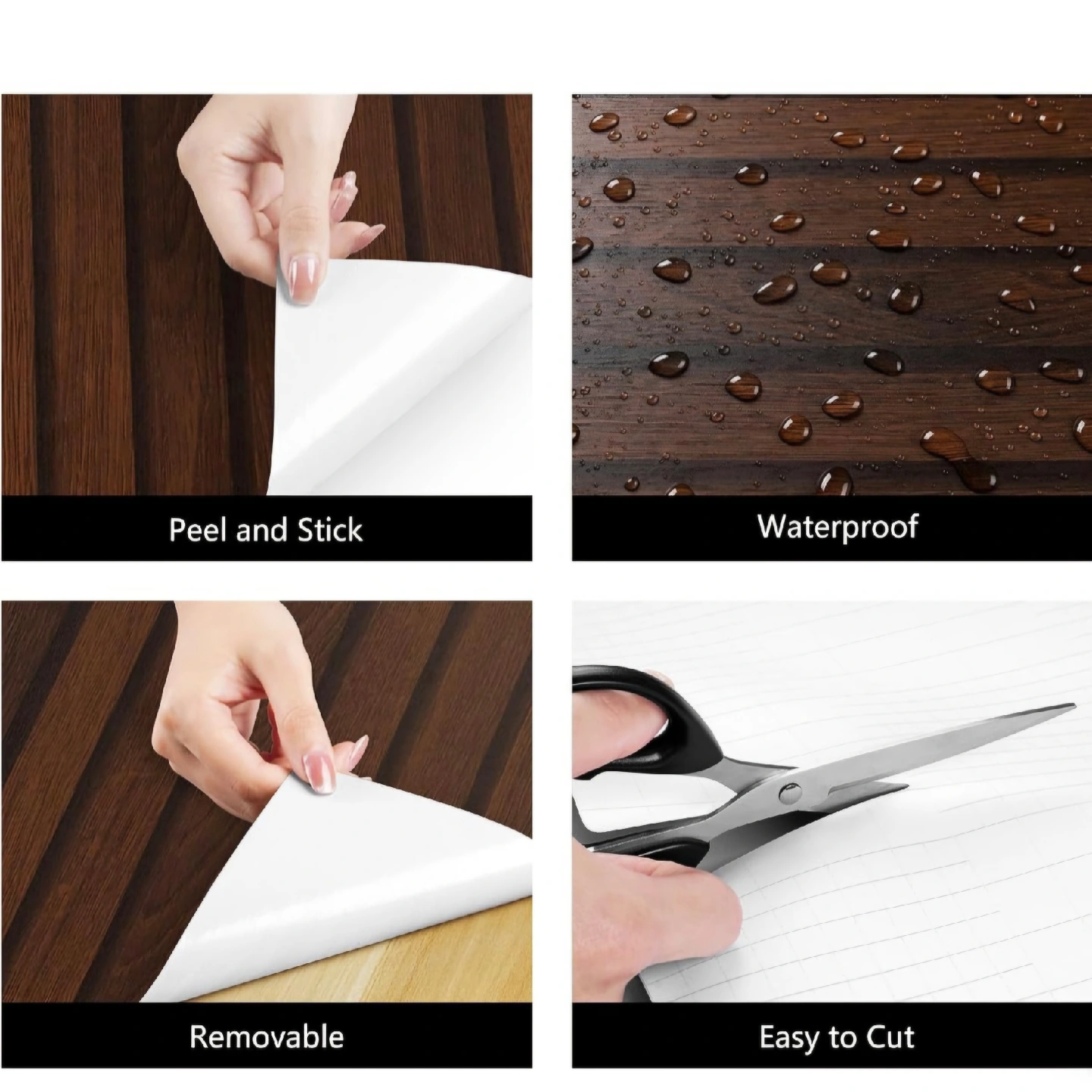 Peel and Stick

Waterproof

Removable

Easy to Cut