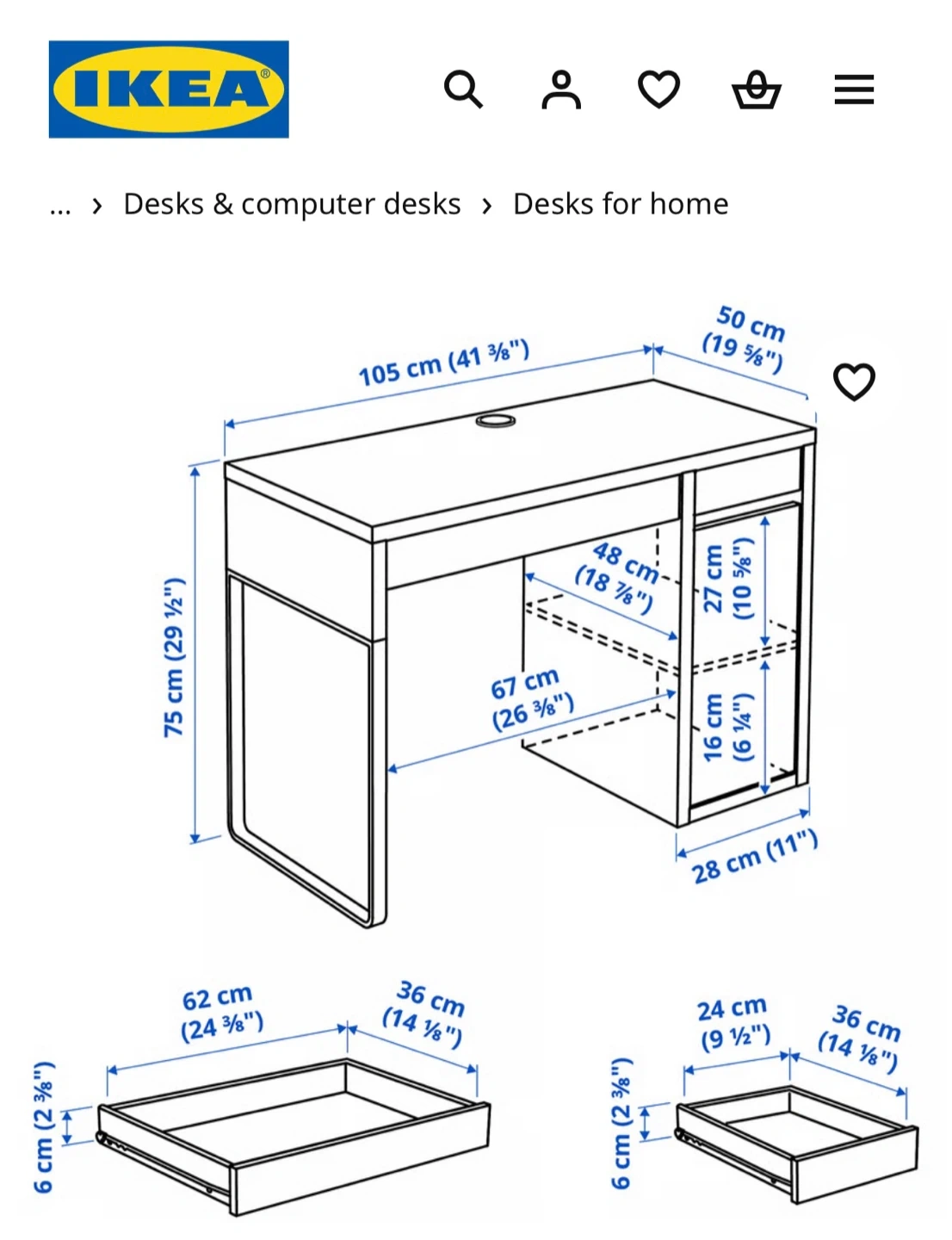 IKEA®

... › Desks & computer desks › Desks for home

105 cm (41 ⅜")
50 cm (19 ⅝")
75 cm (29 ½")
48 cm (18 ⅞")
27 cm (10 ⅝")
67 cm (26 ⅜")
16 cm (6 ¼")
28 cm (11")

62 cm (24 ⅜")
36 cm (14 ⅛")
6 cm (2 ⅜")

24 cm (9 ½")
36 cm (14 ⅛")
6 cm (2 ⅜")