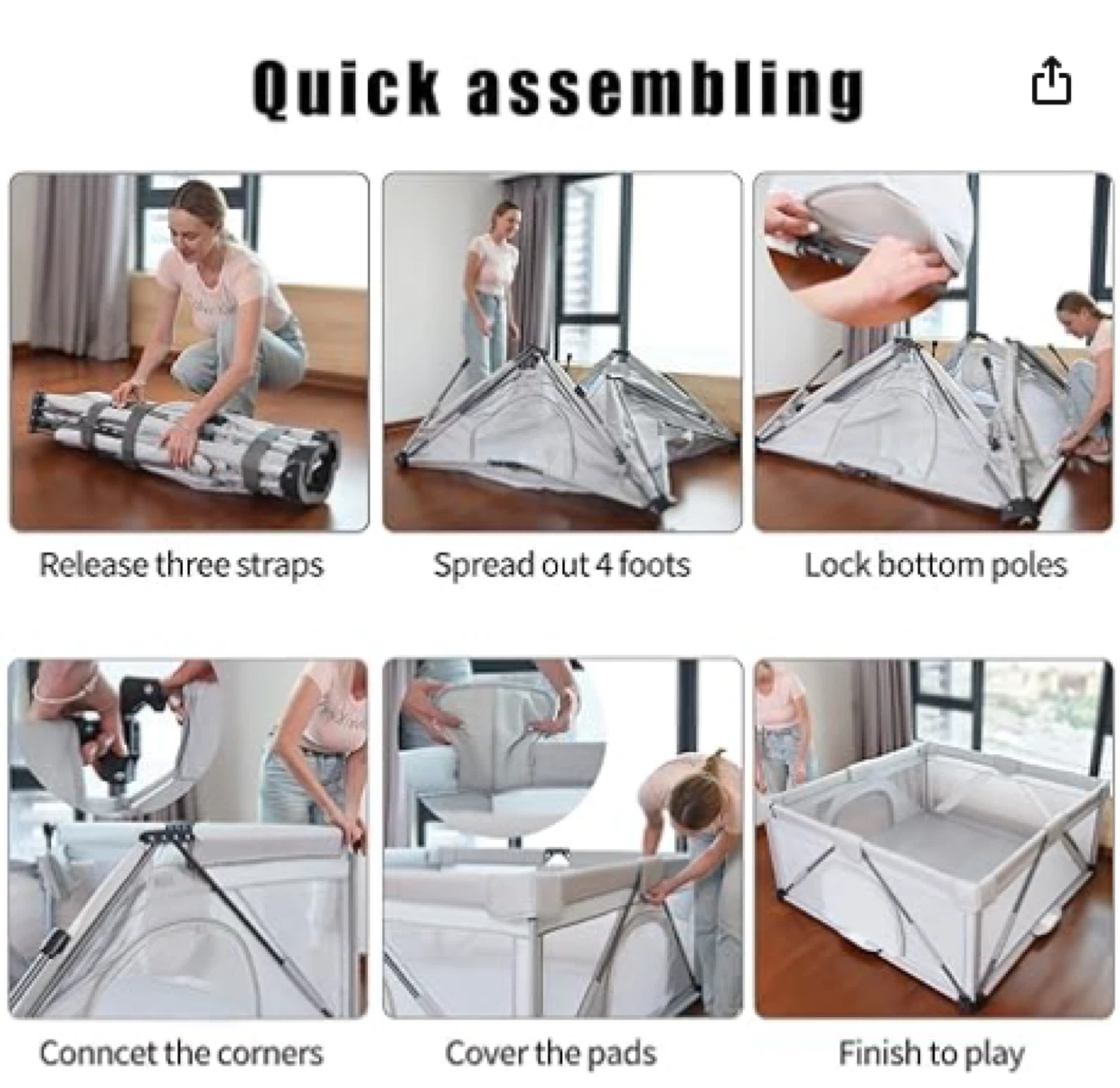 Quick assembling

Release three straps

Spread out 4 foots

Lock bottom poles

Conncet the corners

Cover the pads

Finish to play