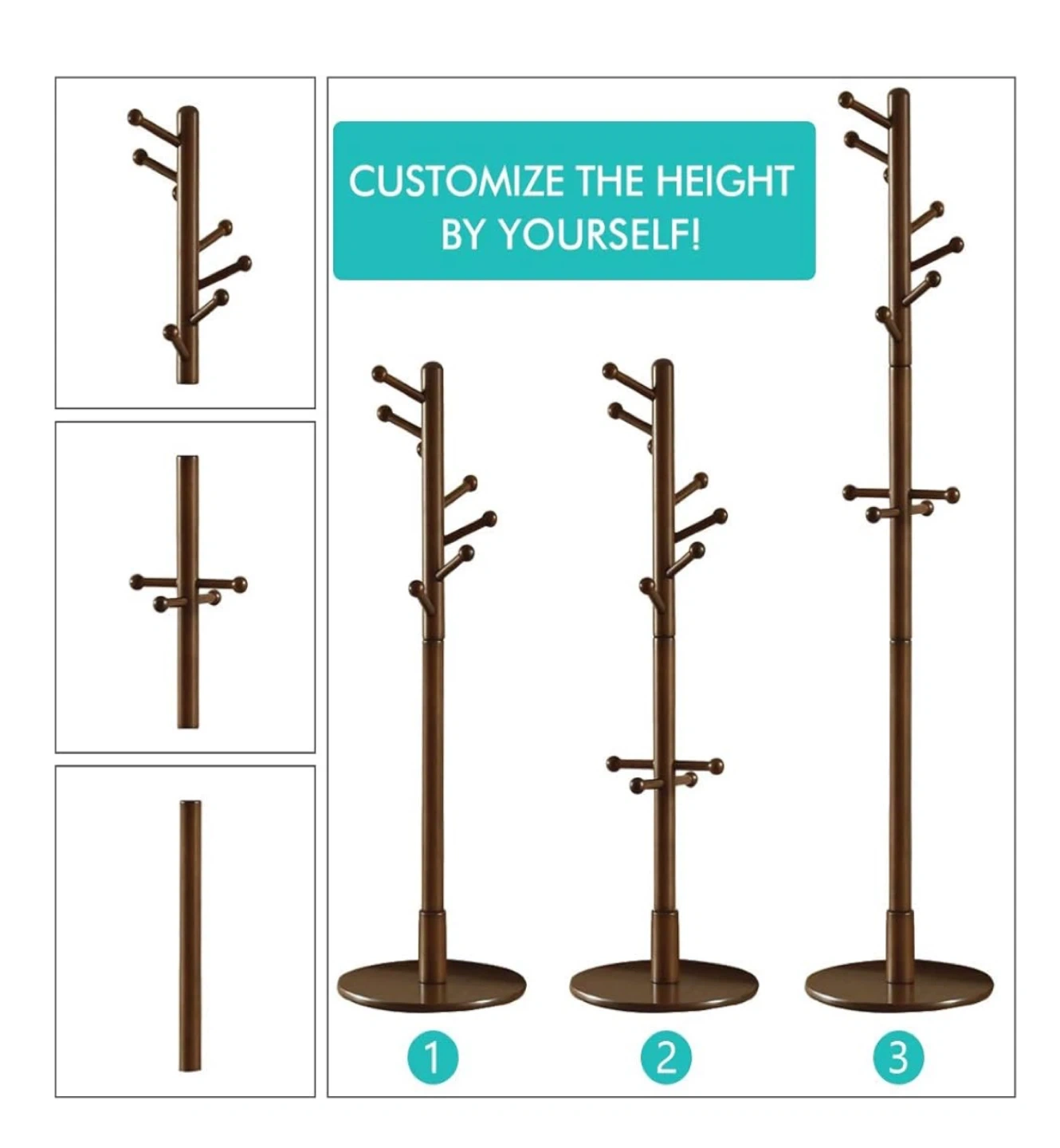 CUSTOMIZE THE HEIGHT BY YOURSELF!

1

2

3