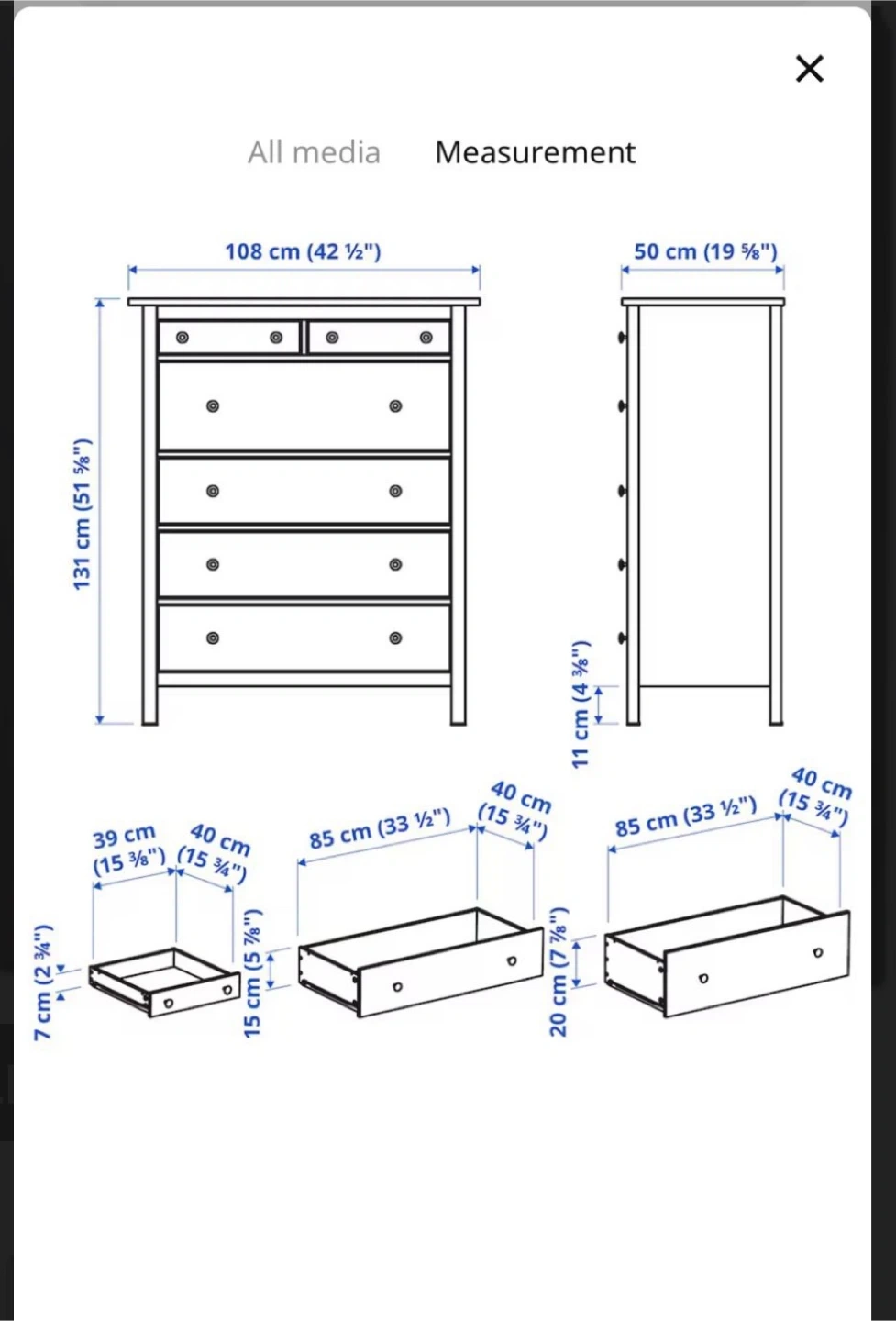 ×

All media Measurement

108 cm (42 ½")

50 cm (19 ⅝")

131 cm (51 ⅝")

11 cm (4 ⅜")

39 cm (15 ⅜")

40 cm (15 ¾")

7 cm (2 ¾")

85 cm (33 ½")

40 cm (15 ¾")

15 cm (5 ⅞")

85 cm (33 ½")

40 cm (15 ¾")

20 cm (7 ⅞")