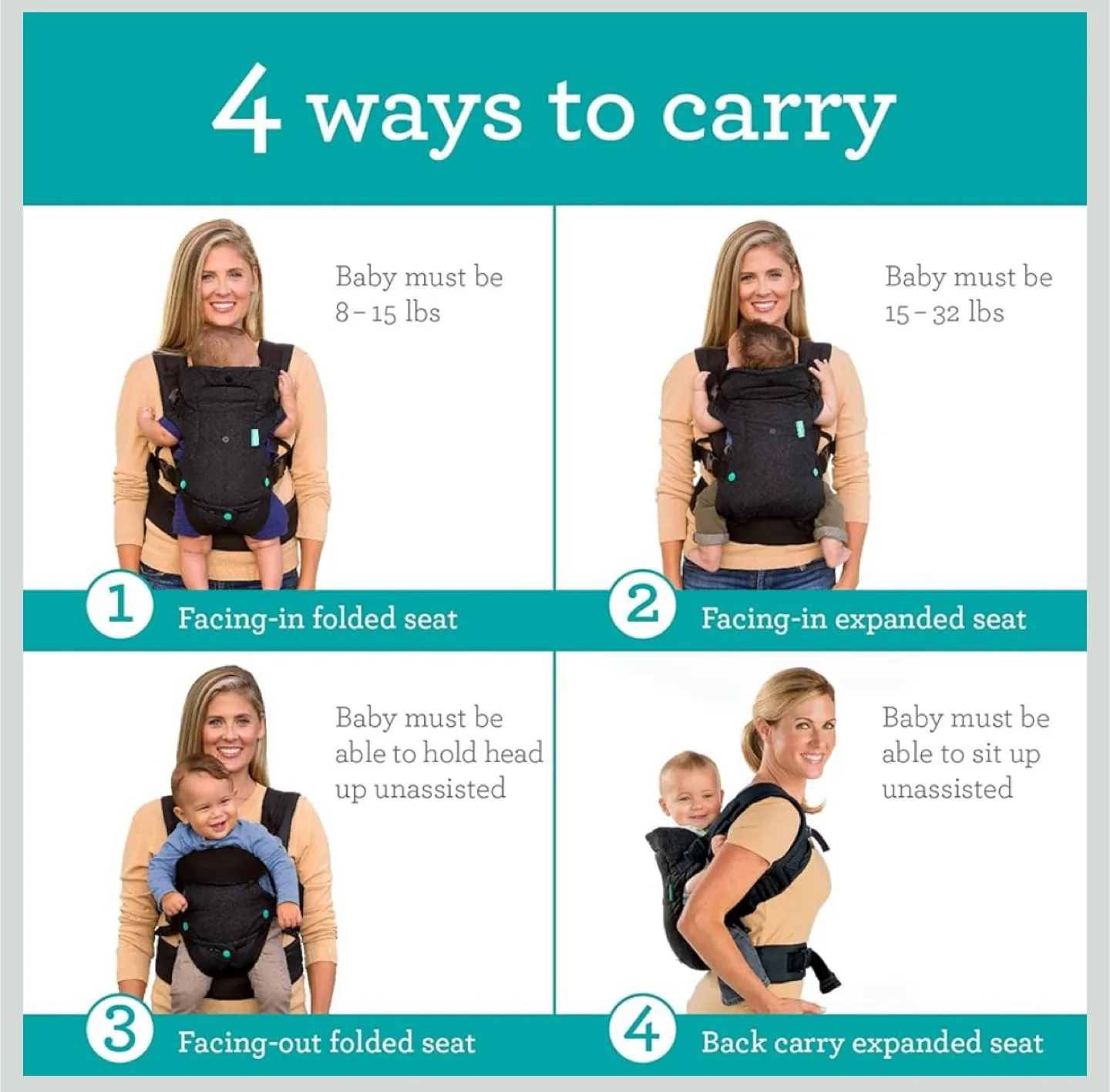 4 ways to carry

Baby must be 8 – 15 lbs

1 Facing-in folded seat

Baby must be 15 – 32 lbs

2 Facing-in expanded seat

Baby must be able to hold head up unassisted

3 Facing-out folded seat

Baby must be able to sit up unassisted

4 Back carry expanded seat