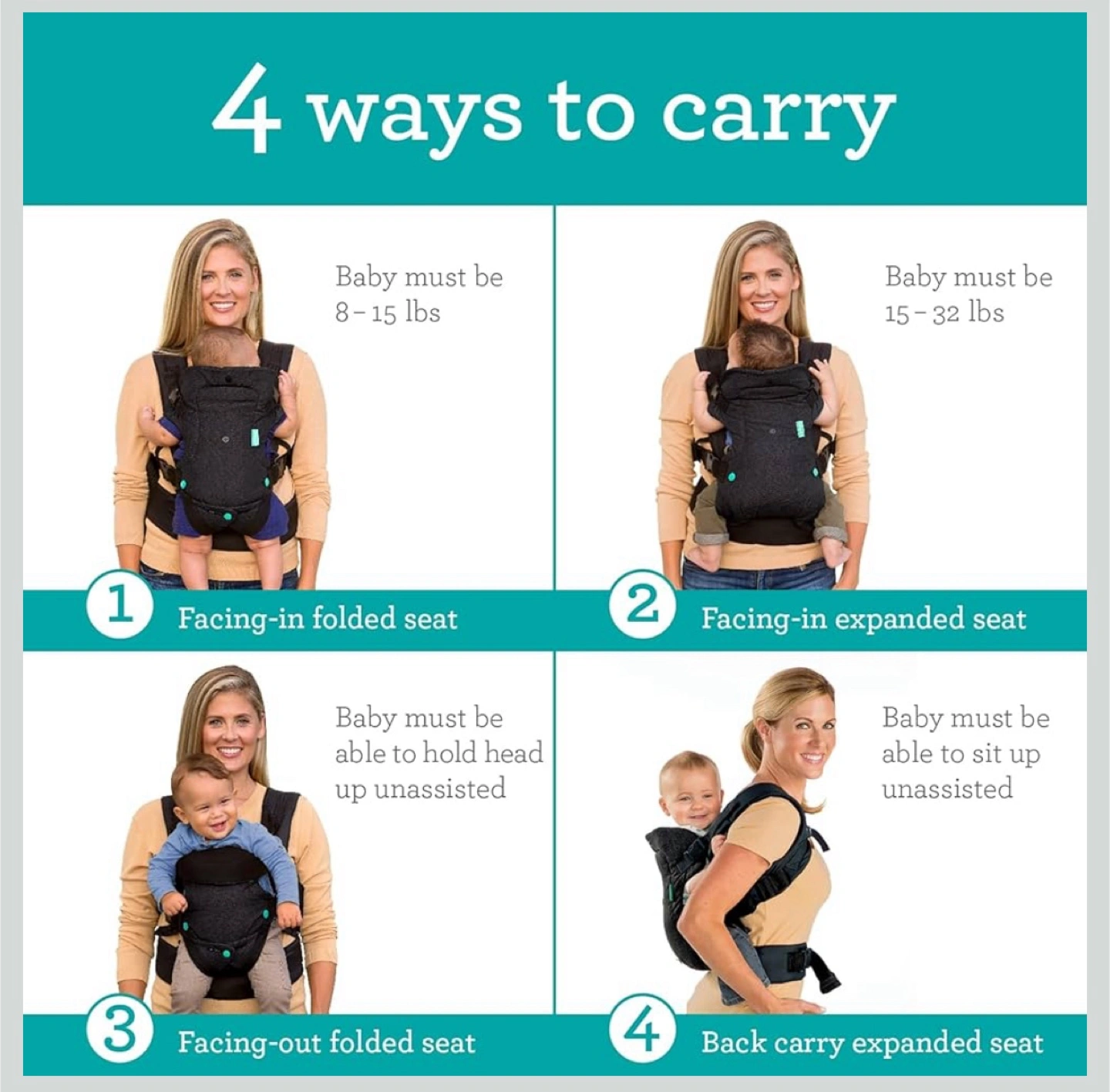 4 ways to carry

Baby must be 8 – 15 lbs

1 Facing-in folded seat

Baby must be 15 – 32 lbs

2 Facing-in expanded seat

Baby must be able to hold head up unassisted

3 Facing-out folded seat

Baby must be able to sit up unassisted

4 Back carry expanded seat