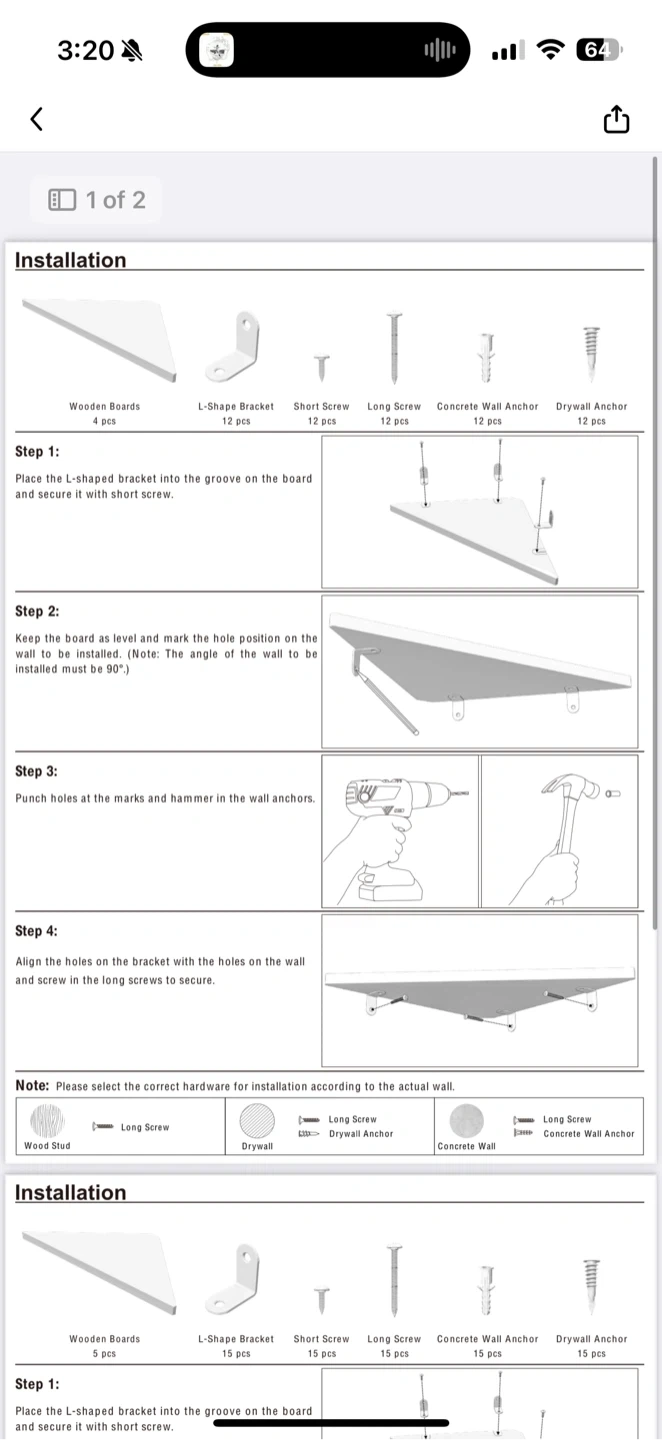 3:20

64

1 of 2

Installation

Wooden Boards
4 pcs

L-Shape Bracket
12 pcs

Short Screw
12 pcs

Long Screw
12 pcs

Concrete Wall Anchor
12 pcs

Drywall Anchor
12 pcs

Step 1:

Place the L-shaped bracket into the groove on the board and secure it with short screw.

Step 2:

Keep the board as level and mark the hole position on the wall to be installed. (Note: The angle of the wall to be installed must be 90°.)

Step 3:

Punch holes at the marks and hammer in the wall anchors.

Step 4:

Align the holes on the bracket with the holes on the wall and screw in the long screws to secure.

Note: Please select the correct hardware for installation according to the actual wall.

Wood Stud

Long Screw

Drywall

Long Screw
Drywall Anchor

Concrete Wall

Long Screw
Concrete Wall Anchor

Installation

Wooden Boards
5 pcs

L-Shape Bracket
15 pcs

Short Screw
15 pcs

Long Screw
15 pcs

Concrete Wall Anchor
15 pcs

Drywall Anchor
15 pcs

Step 1:

Place the L-shaped bracket into the groove on the board and secure it with short screw.