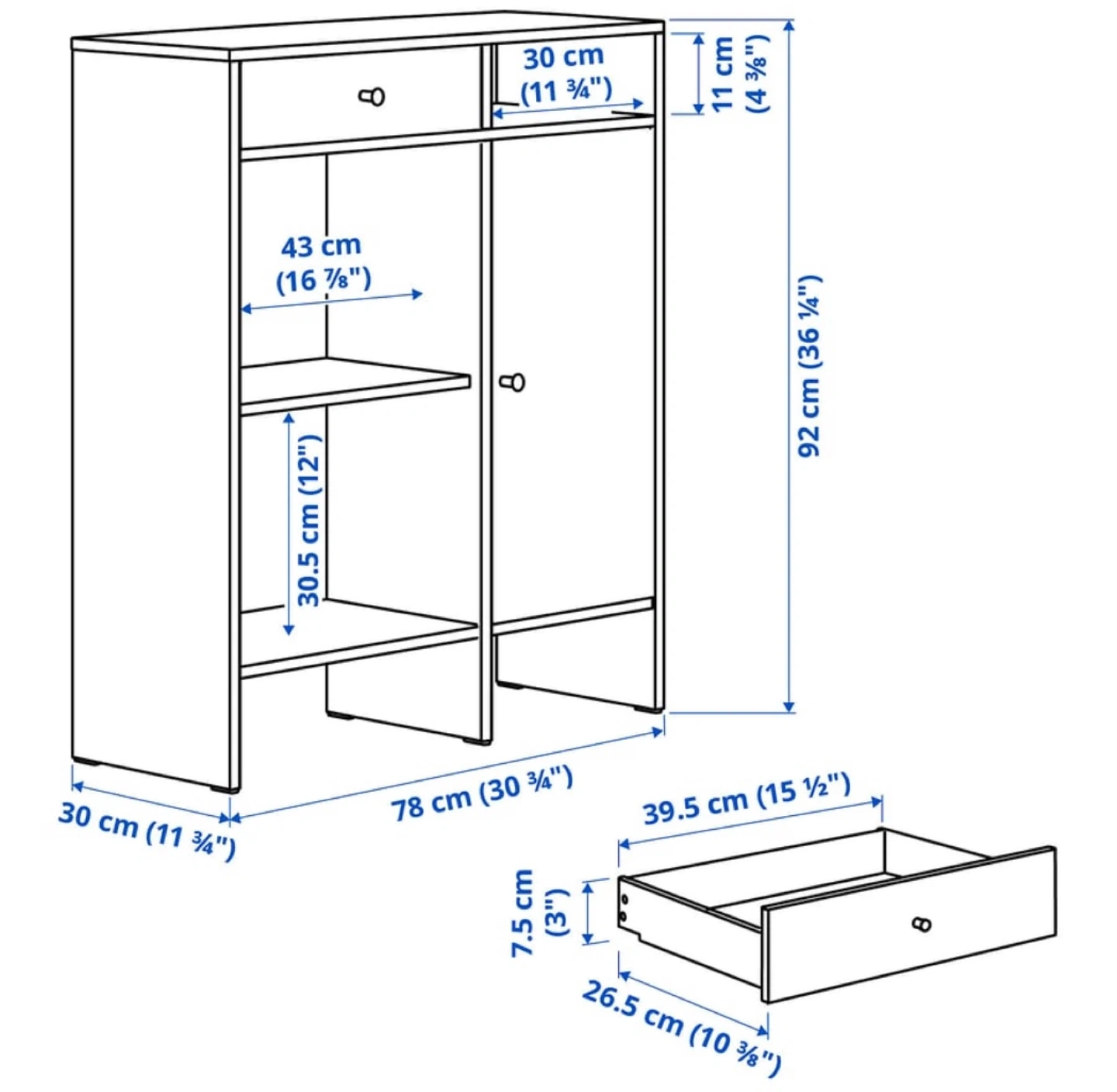 30 cm (11 ¾")

11 cm (4 ⅜")

43 cm (16 ⅞")

92 cm (36 ¼")

30.5 cm (12")

30 cm (11 ¾")

78 cm (30 ¾")

39.5 cm (15 ½")

7.5 cm (3")

26.5 cm (10 ⅜")