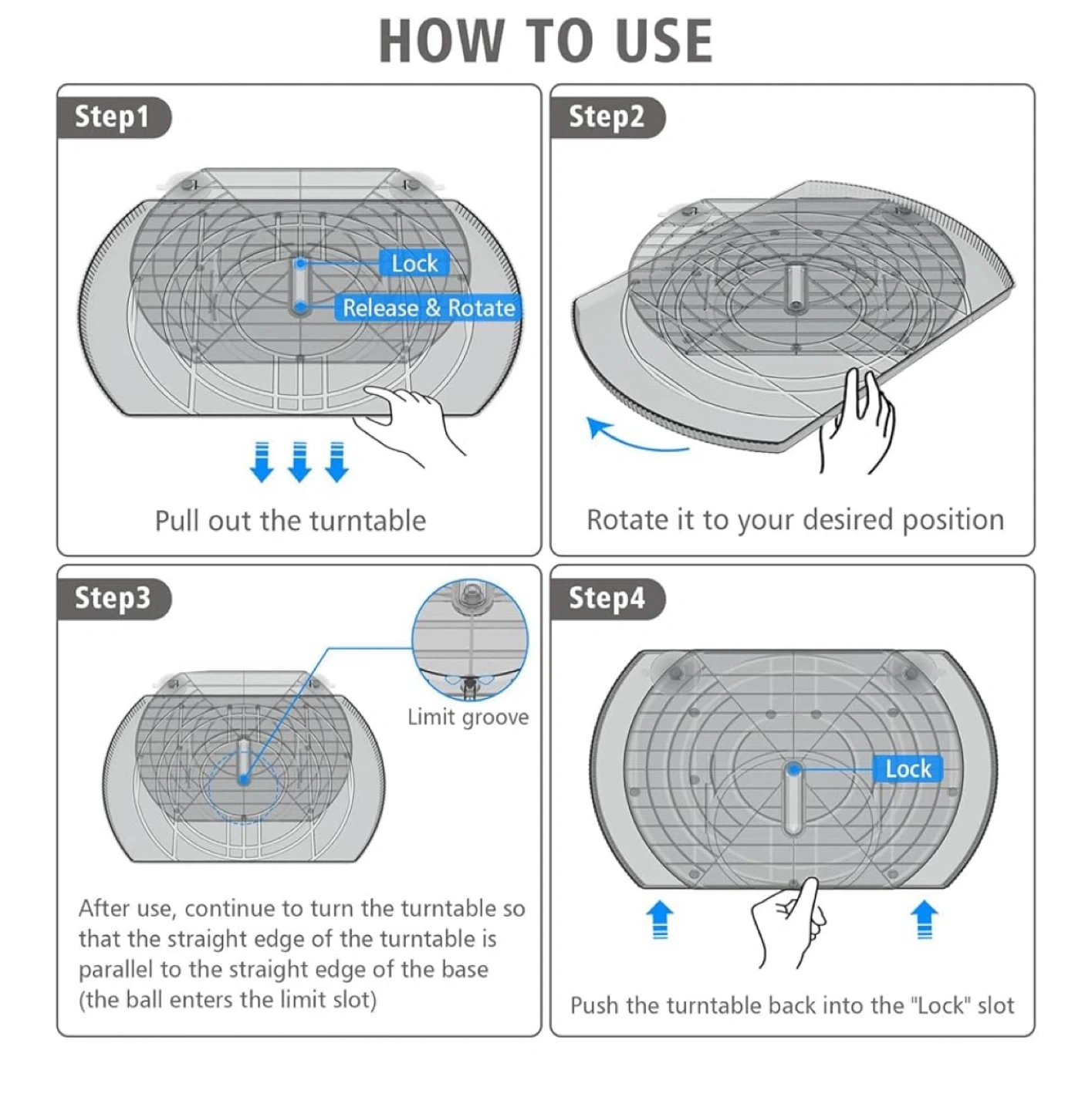 HOW TO USE

Step1

Lock

Release & Rotate

Pull out the turntable

Step2

Rotate it to your desired position

Step3

Limit groove

After use, continue to turn the turntable so that the straight edge of the turntable is parallel to the straight edge of the base (the ball enters the limit slot)

Step4

Lock

Push the turntable back into the "Lock" slot