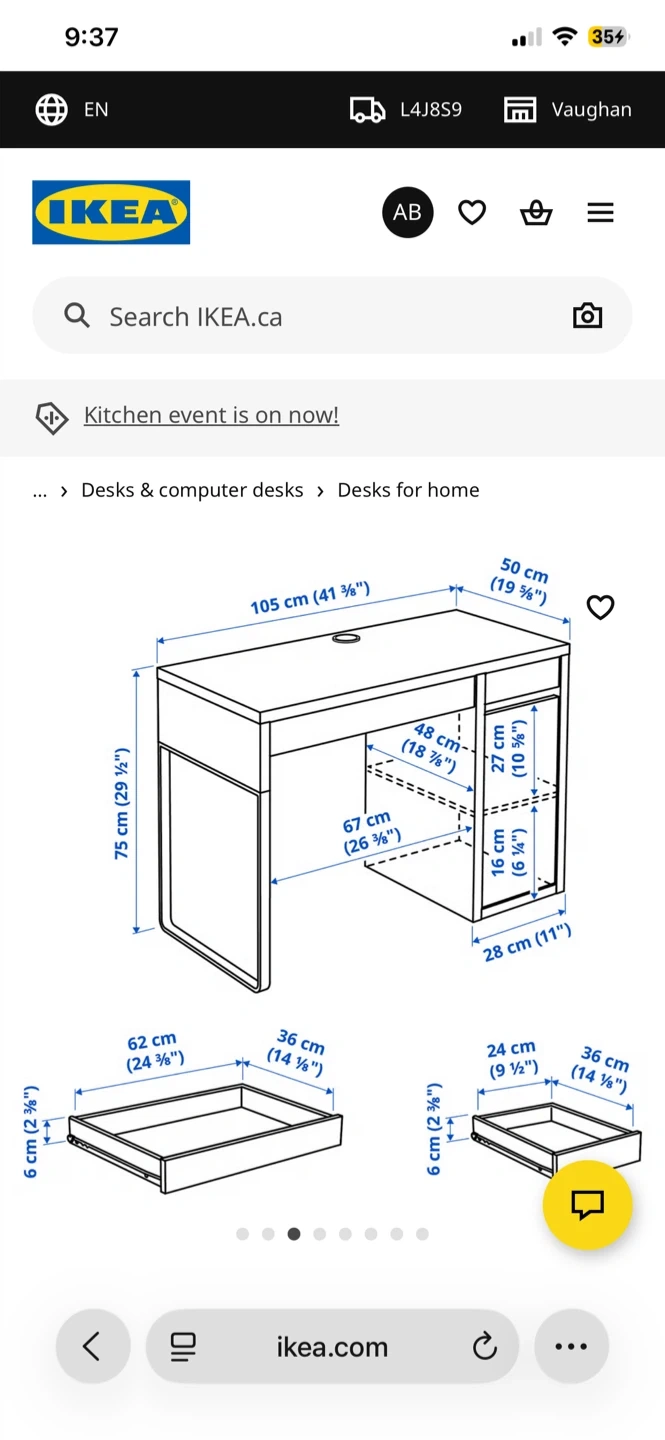 9:37

35

EN

L4J8S9

Vaughan

IKEA

AB

Search IKEA.ca

Kitchen event is on now!

... › Desks & computer desks › Desks for home

105 cm (41 ⅜")

50 cm (19 ⅝")

75 cm (29 ½")

48 cm (18 ⅞")

27 cm (10 ⅝")

67 cm (26 ⅜")

16 cm (6 ¼")

28 cm (11")

62 cm (24 ⅜")

36 cm (14 ⅛")

6 cm (2 ⅜")

24 cm (9 ½")

36 cm (14 ⅛")

6 cm (2 ⅜")

ikea.com