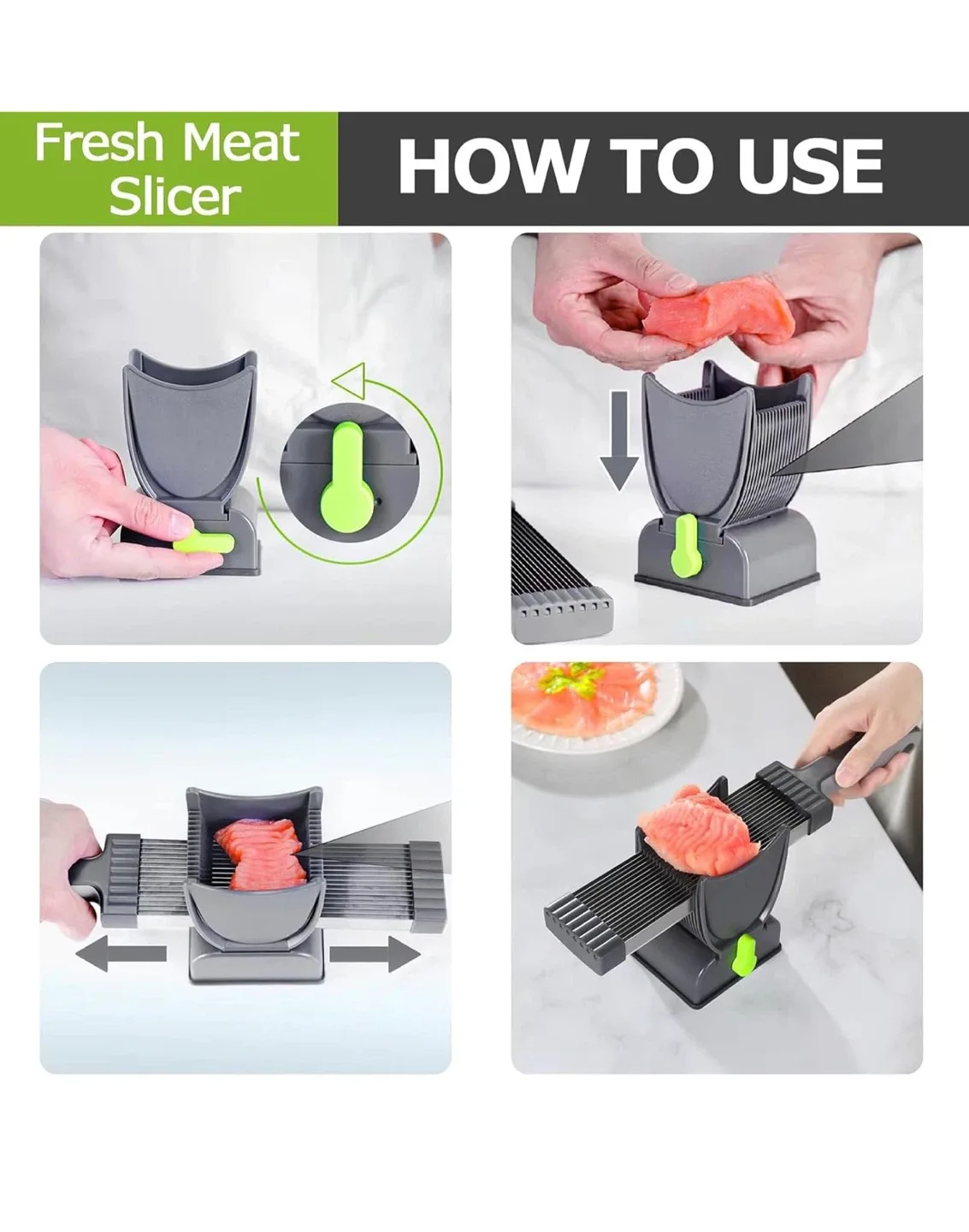 Fresh Meat Slicer

HOW TO USE