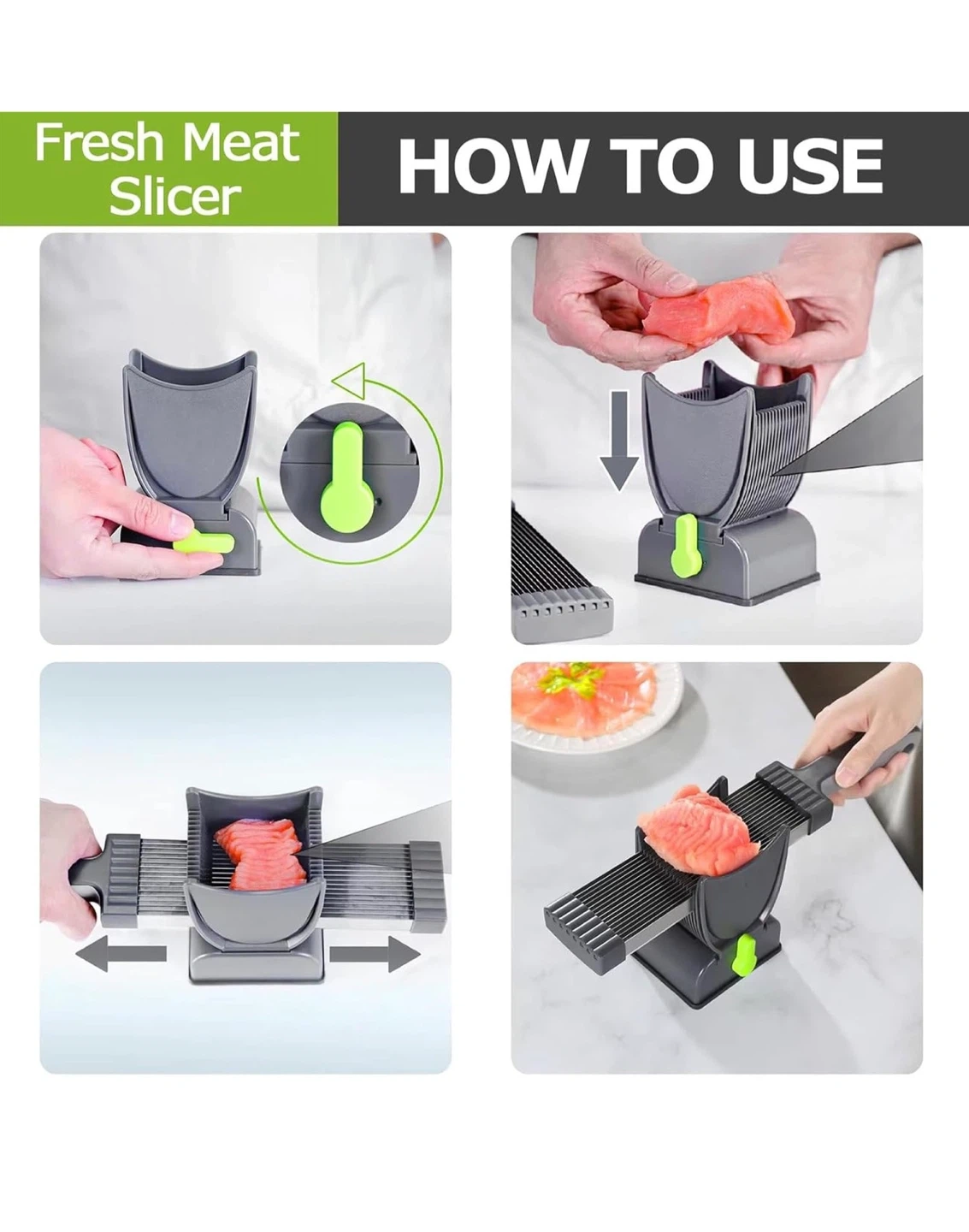 Fresh Meat Slicer

HOW TO USE