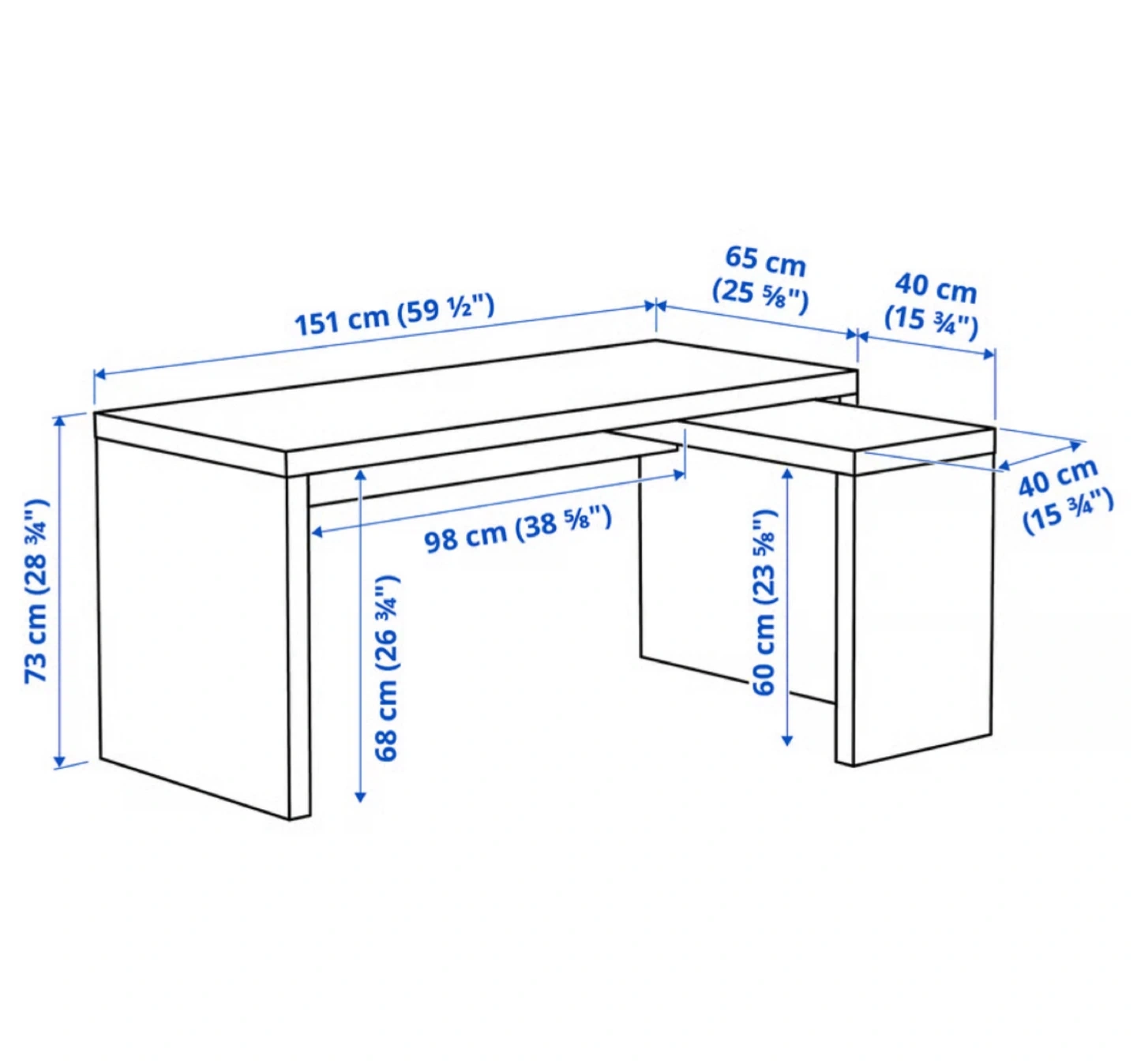 151 cm (59 ½")

65 cm (25 ⅝")

40 cm (15 ¾")

40 cm (15 ¾")

73 cm (28 ¾")

98 cm (38 ⅝")

68 cm (26 ¾")

60 cm (23 ⅝")