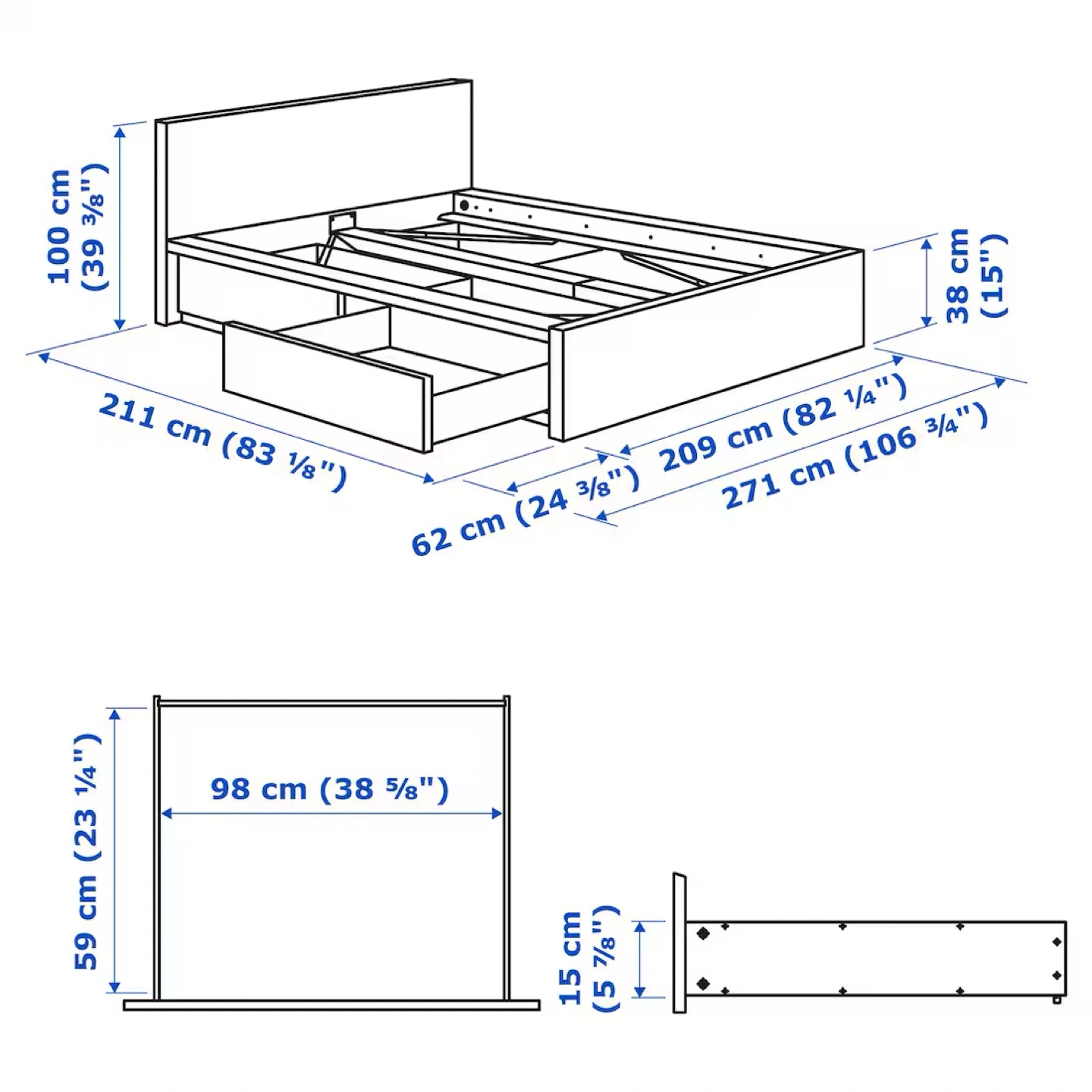 100 cm (39 ⅜")

38 cm (15")

211 cm (83 ⅛")

209 cm (82 ¼")

271 cm (106 ¾")

62 cm (24 ⅜")

59 cm (23 ¼")

98 cm (38 ⅝")

15 cm (5 ⅞")