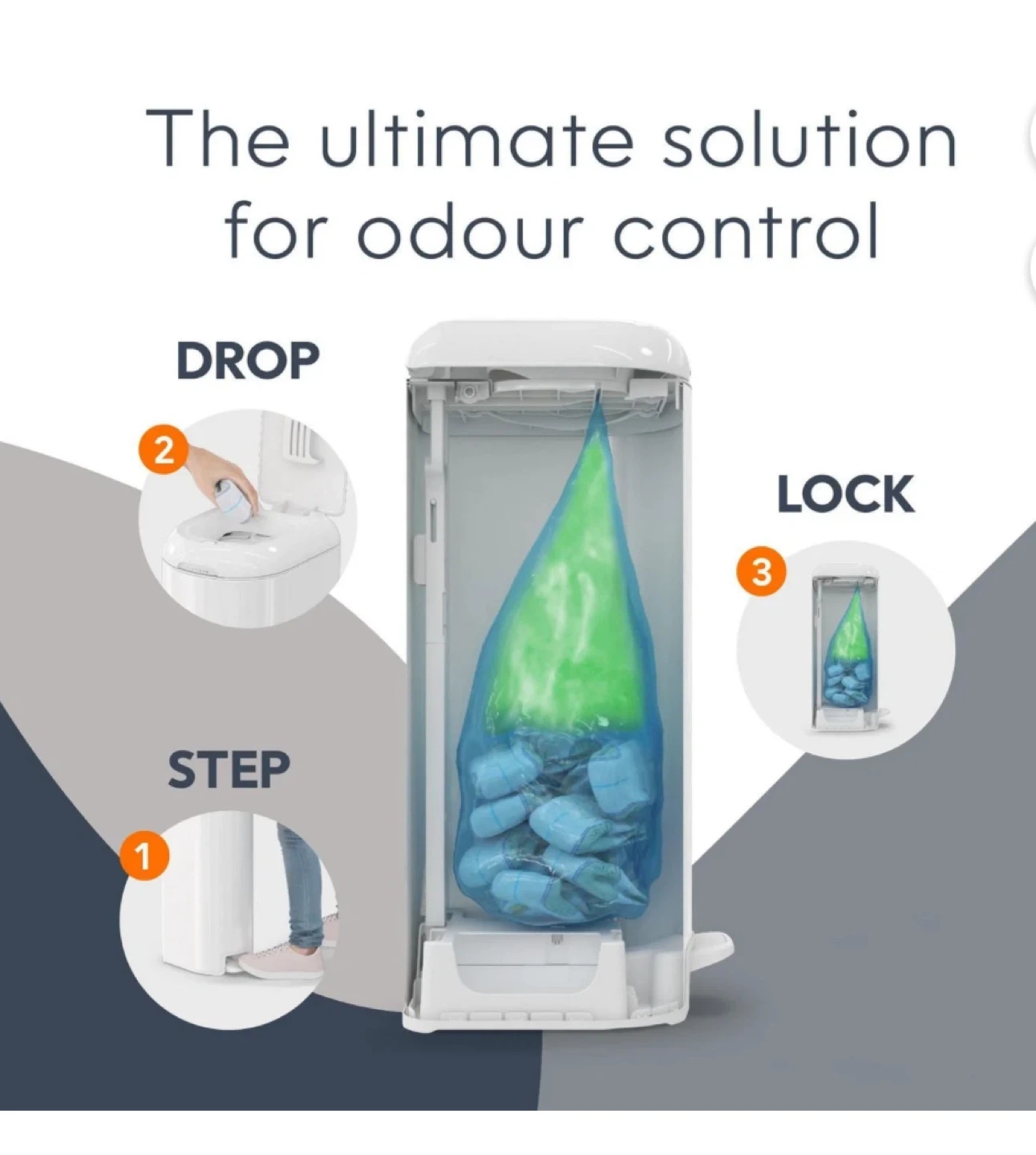 The ultimate solution for odour control

DROP

2

LOCK

3

STEP

1