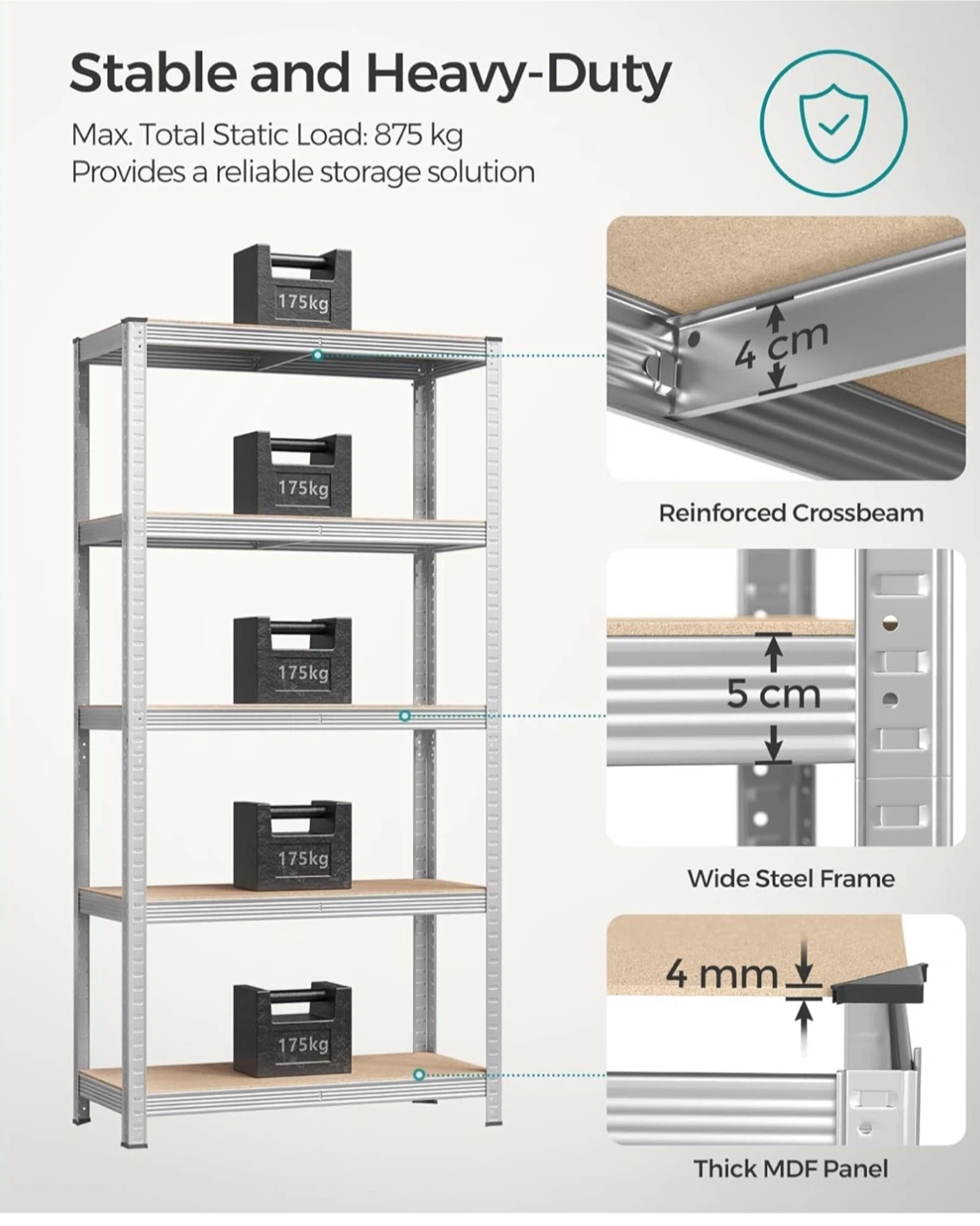 Stable and Heavy-Duty

Max. Total Static Load: 875 kg
Provides a reliable storage solution

175kg

175kg

175kg

175kg

175kg

4 cm

Reinforced Crossbeam

5 cm

Wide Steel Frame

4 mm

Thick MDF Panel