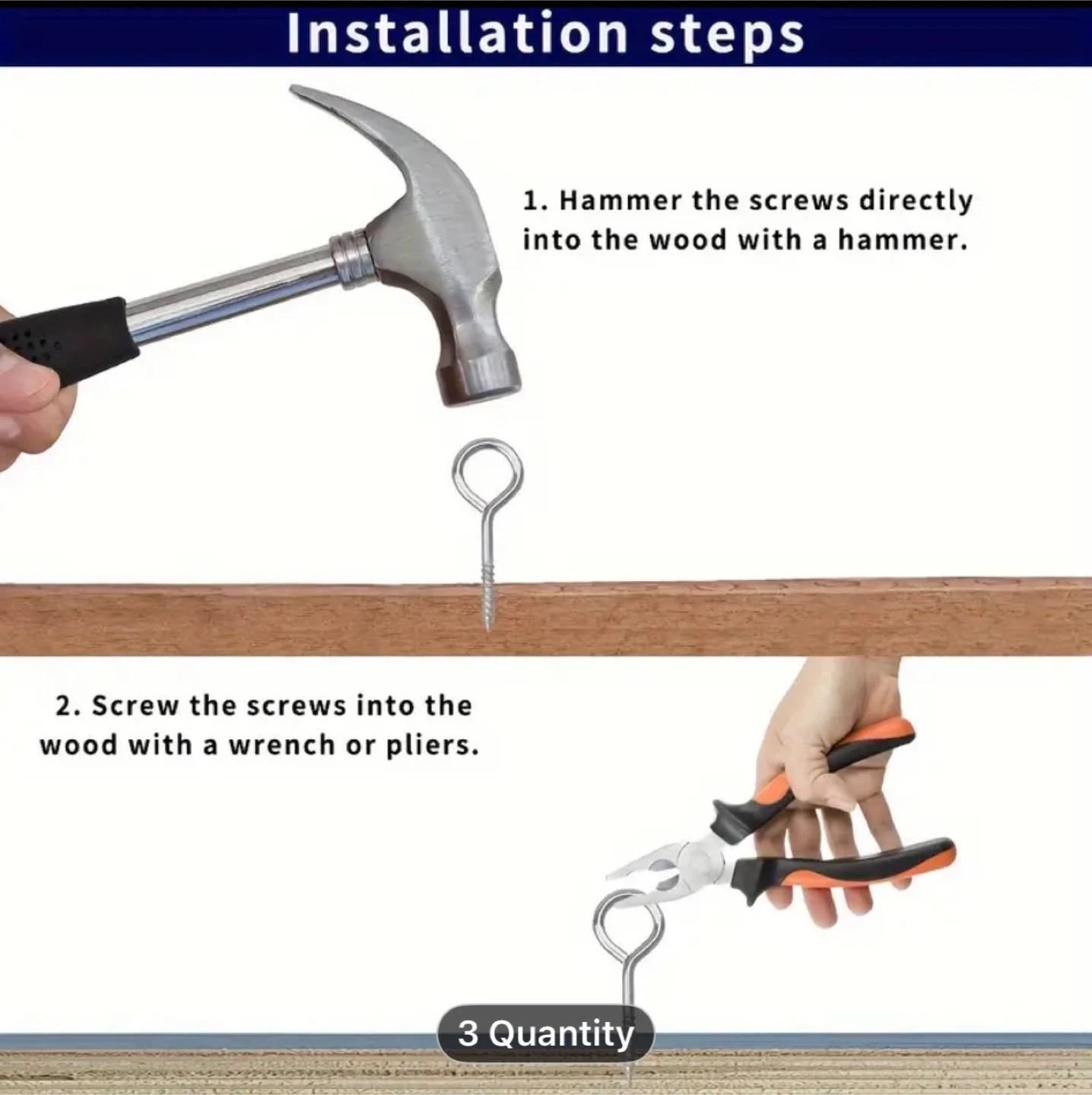 Installation steps

1. Hammer the screws directly into the wood with a hammer.

2. Screw the screws into the wood with a wrench or pliers.

3 Quantity