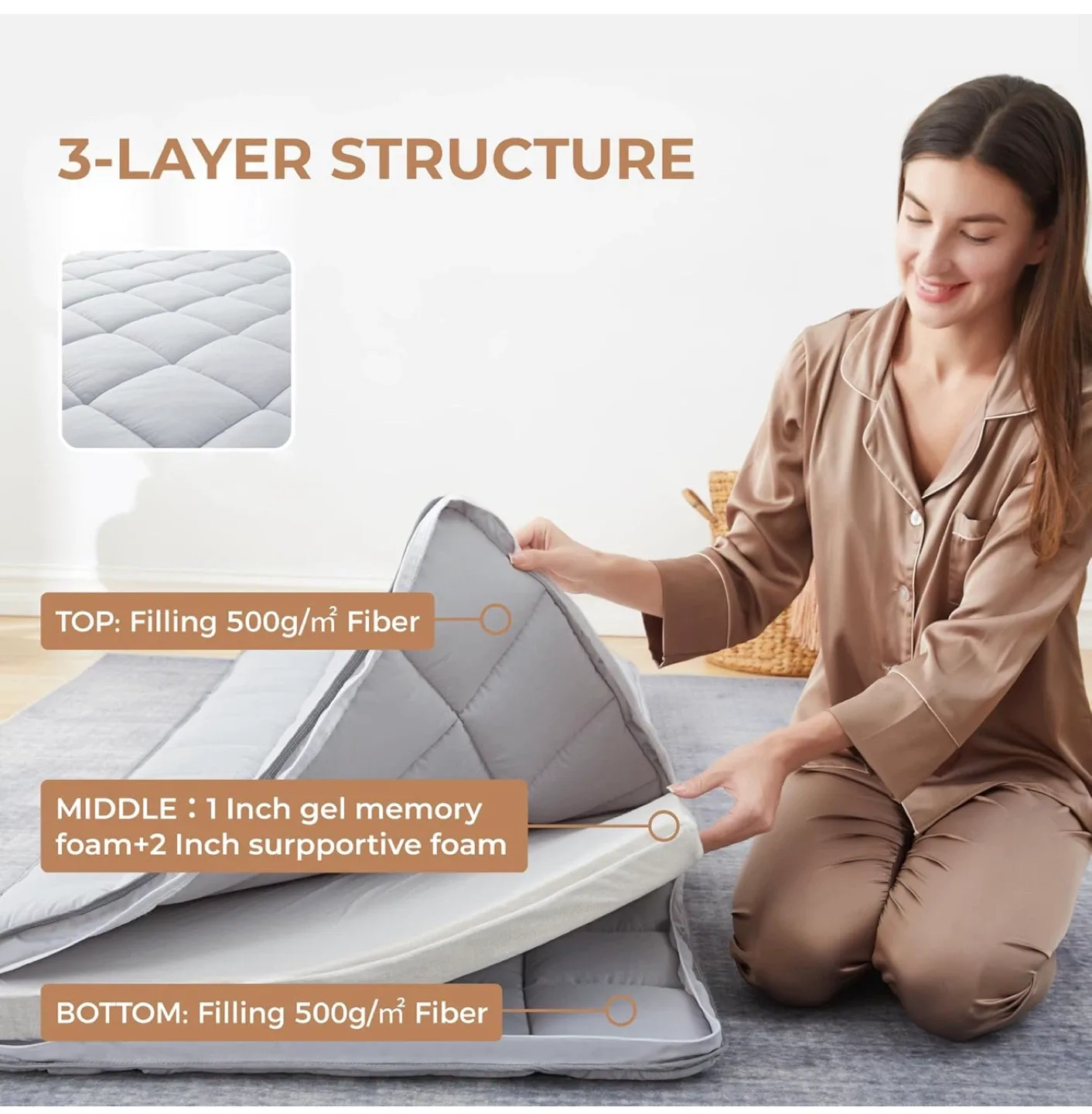 3-LAYER STRUCTURE

TOP: Filling 500g/㎡ Fiber

MIDDLE：1 Inch gel memory foam+2 Inch surpportive foam

BOTTOM: Filling 500g/㎡ Fiber