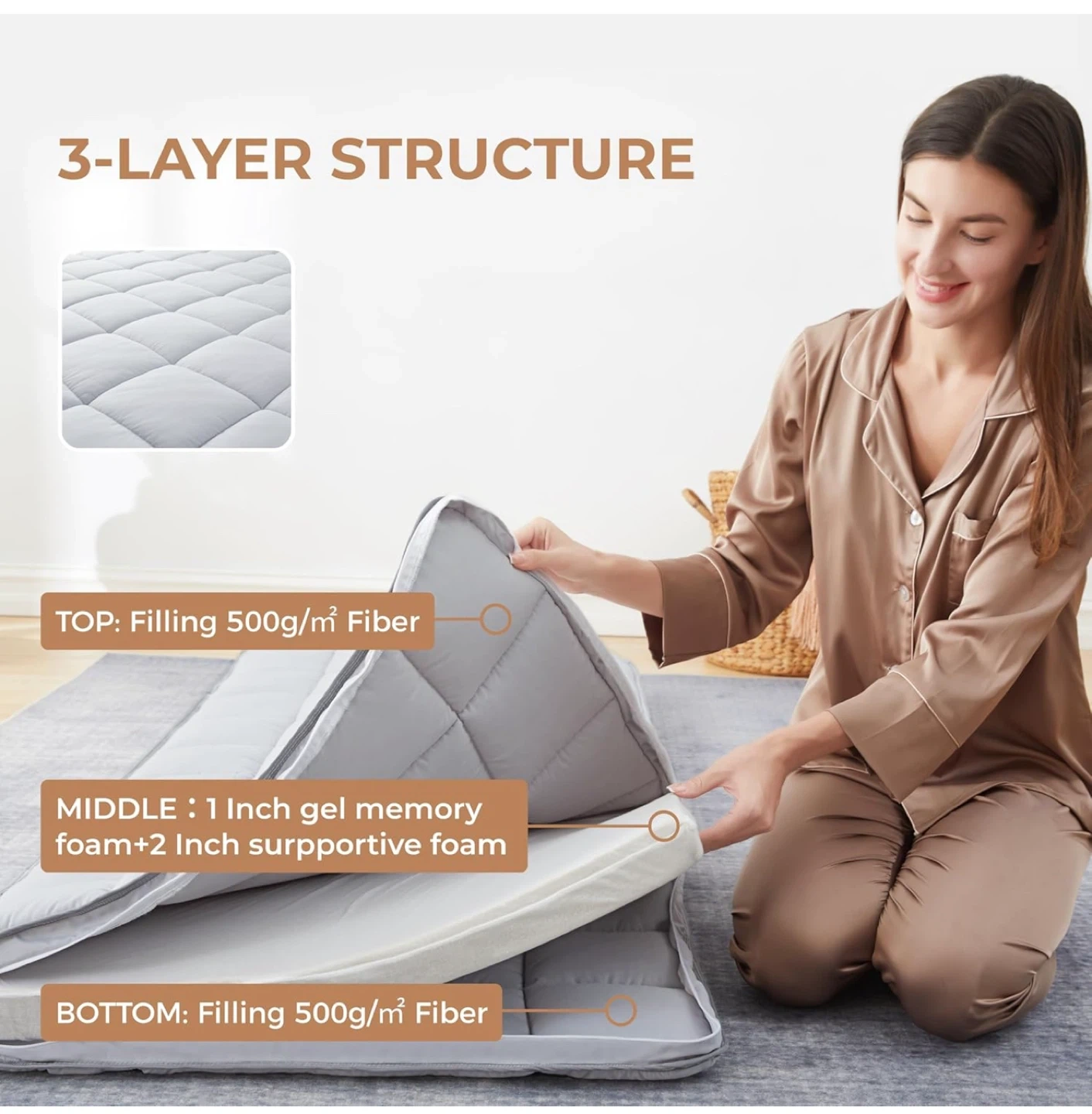 3-LAYER STRUCTURE

TOP: Filling 500g/㎡ Fiber

MIDDLE：1 Inch gel memory foam+2 Inch surpportive foam

BOTTOM: Filling 500g/㎡ Fiber