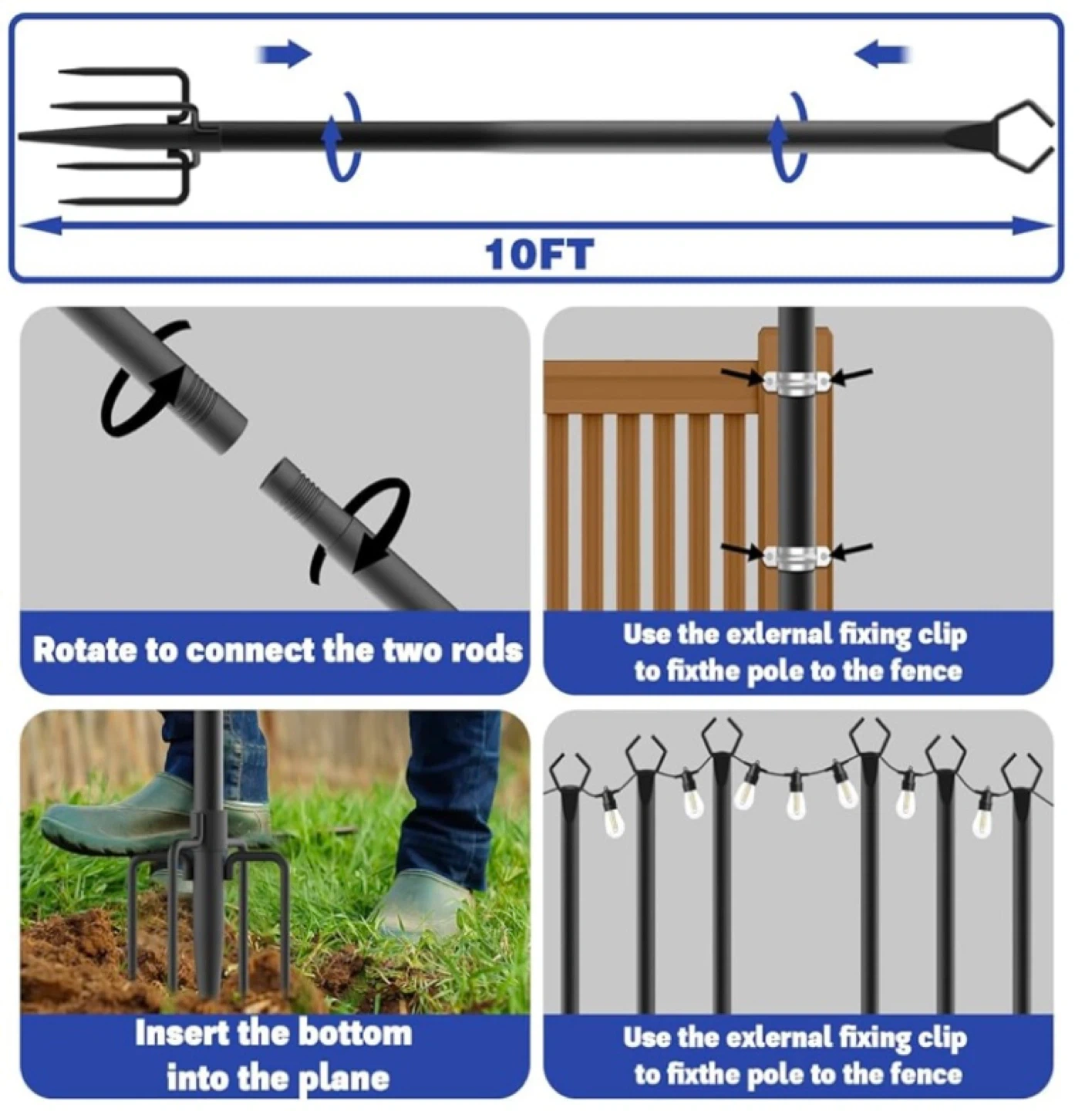 10FT

Rotate to connect the two rods

Use the exlernal fixing clip to fixthe pole to the fence

Insert the bottom into the plane

Use the exlernal fixing clip to fixthe pole to the fence