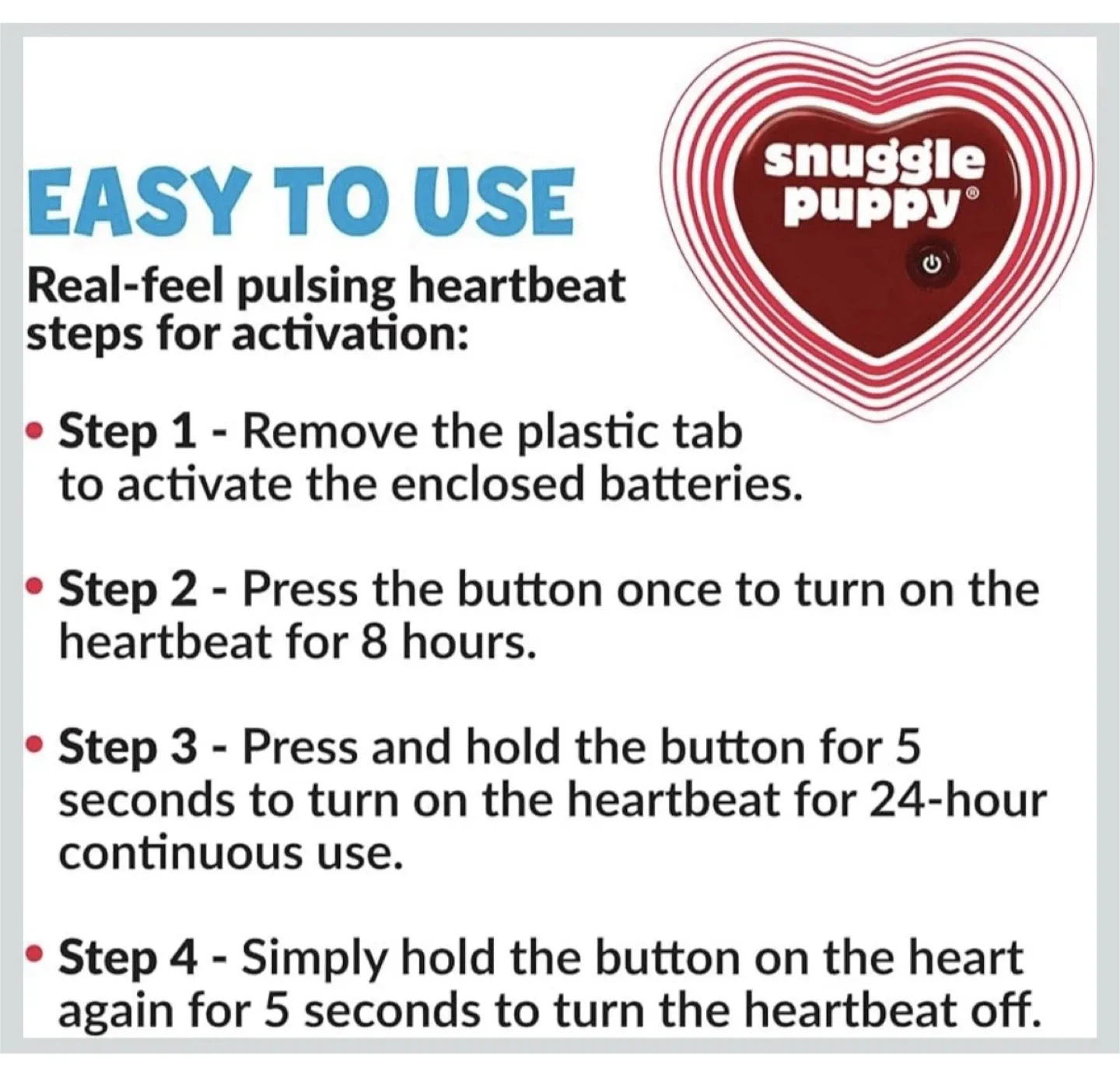 EASY TO USE

snuggle puppy®

Real-feel pulsing heartbeat steps for activation:

• Step 1 - Remove the plastic tab to activate the enclosed batteries.

• Step 2 - Press the button once to turn on the heartbeat for 8 hours.

• Step 3 - Press and hold the button for 5 seconds to turn on the heartbeat for 24-hour continuous use.

• Step 4 - Simply hold the button on the heart again for 5 seconds to turn the heartbeat off.