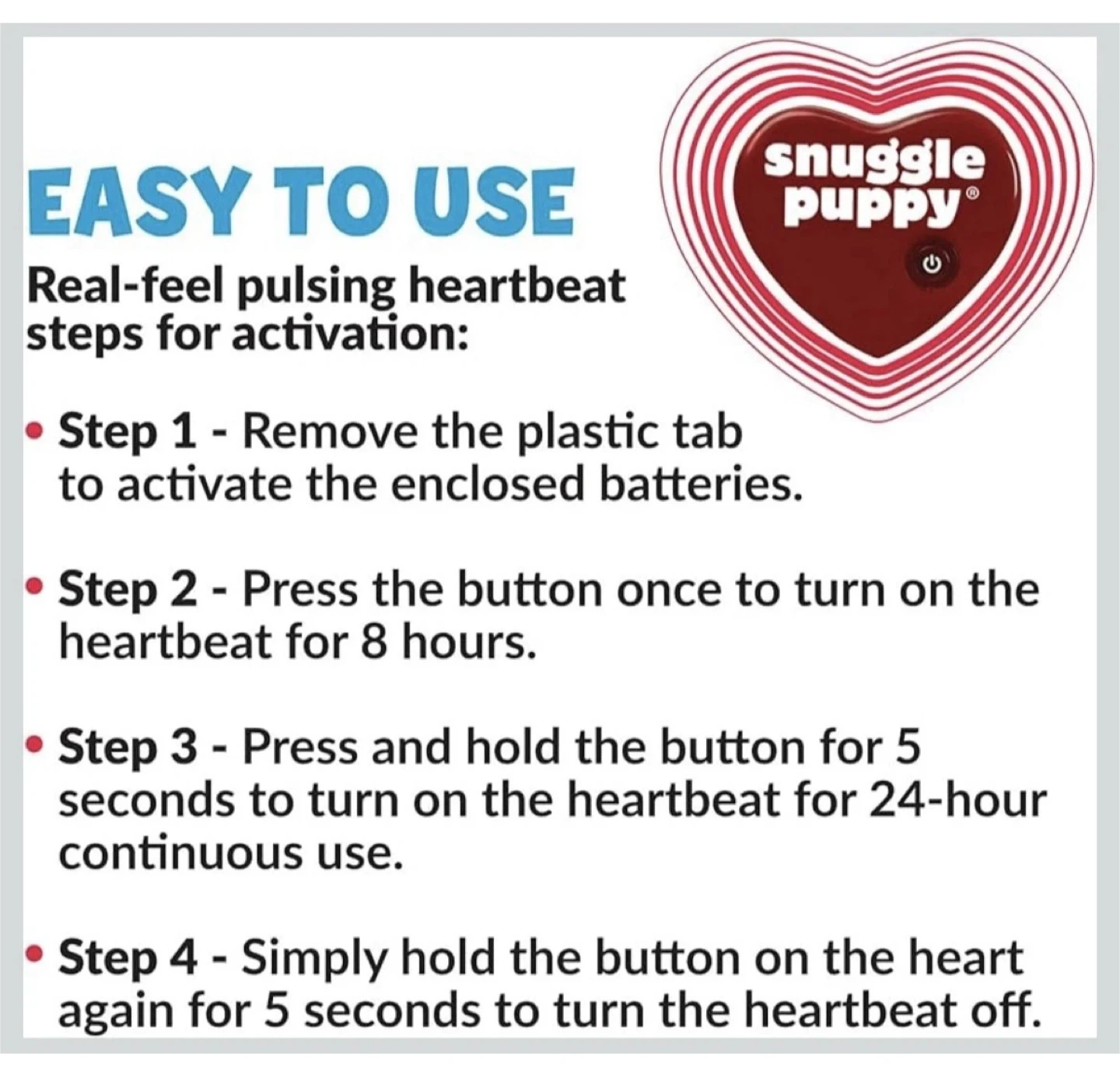 EASY TO USE

snuggle puppy®

Real-feel pulsing heartbeat steps for activation:

• Step 1 - Remove the plastic tab to activate the enclosed batteries.

• Step 2 - Press the button once to turn on the heartbeat for 8 hours.

• Step 3 - Press and hold the button for 5 seconds to turn on the heartbeat for 24-hour continuous use.

• Step 4 - Simply hold the button on the heart again for 5 seconds to turn the heartbeat off.