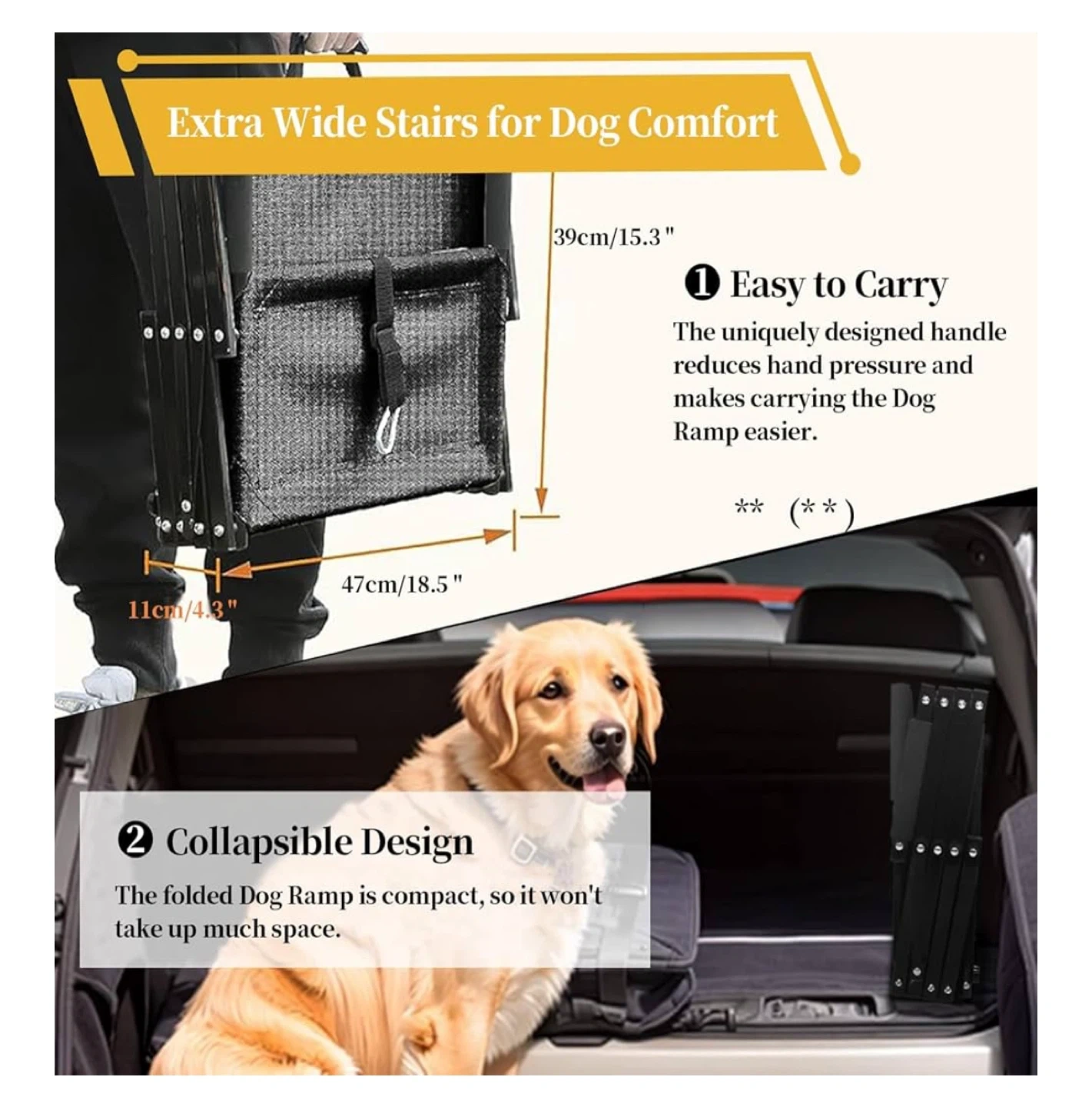 Extra Wide Stairs for Dog Comfort

39cm/15.3 "

❶ Easy to Carry

The uniquely designed handle reduces hand pressure and makes carrying the Dog Ramp easier.

** (**)

47cm/18.5 "

11cm/4.3"

❷ Collapsible Design

The folded Dog Ramp is compact, so it won't take up much space.