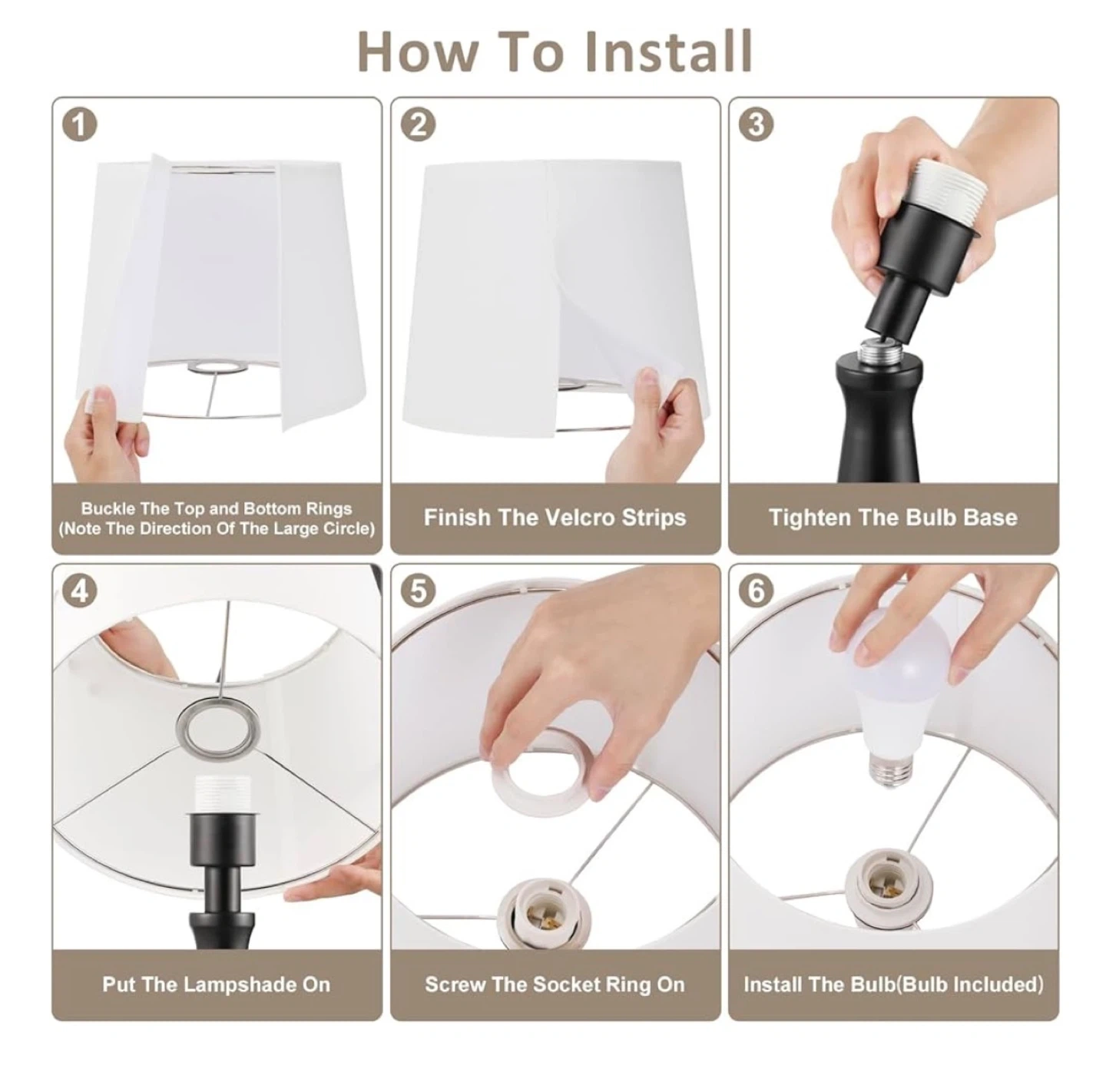 How To Install

1

Buckle The Top and Bottom Rings (Note The Direction Of The Large Circle)

2

Finish The Velcro Strips

3

Tighten The Bulb Base

4

Put The Lampshade On

5

Screw The Socket Ring On

6

Install The Bulb(Bulb Included)