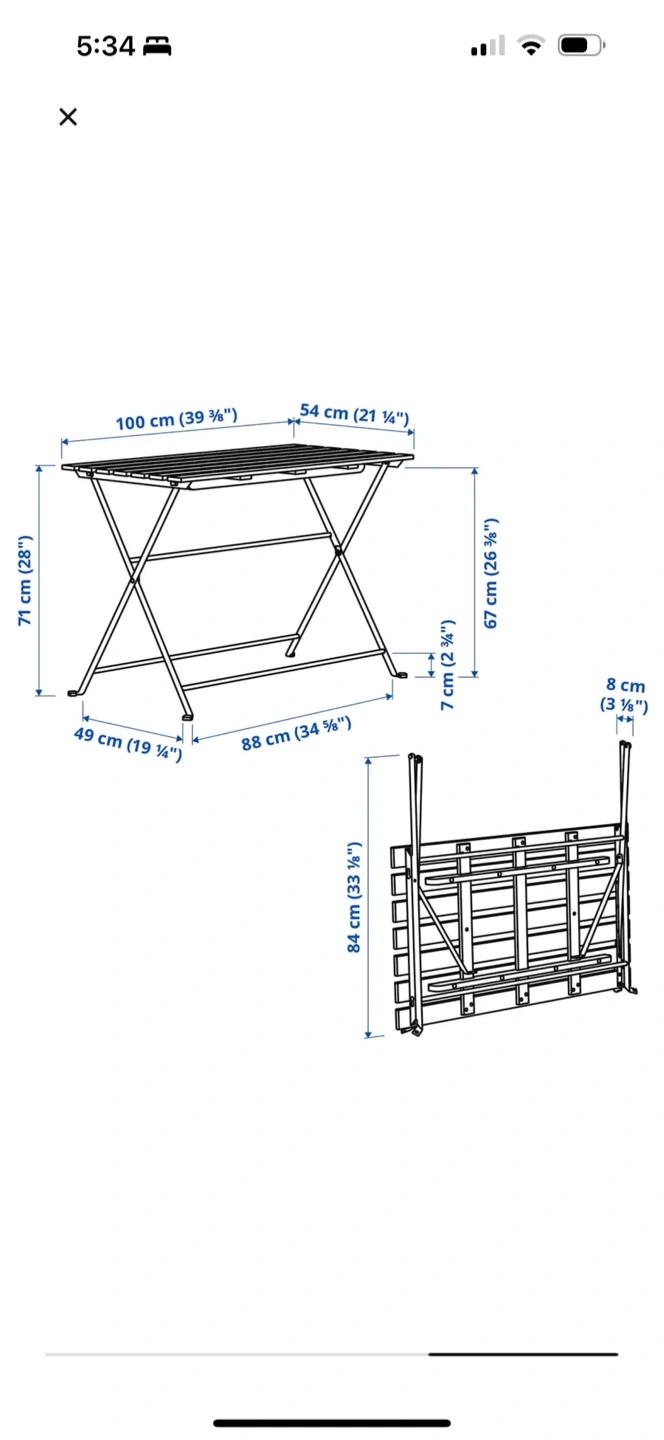 5:34

×

100 cm (39 ⅜")
54 cm (21 ¼")
71 cm (28")
67 cm (26 ⅜")
7 cm (2 ¾")
49 cm (19 ¼")
88 cm (34 ⅝")
8 cm (3 ⅛")
84 cm (33 ⅛")