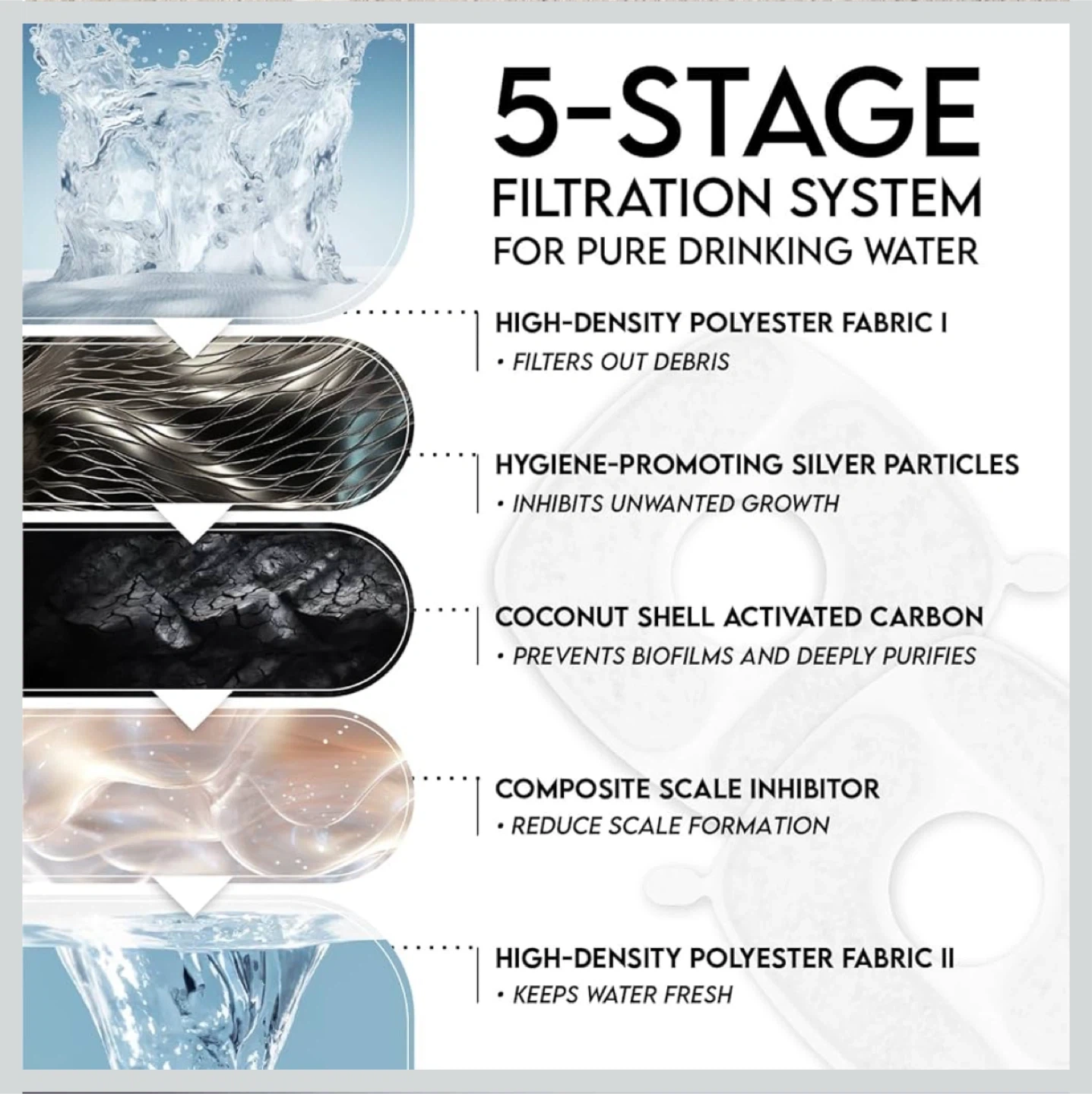 5-STAGE
FILTRATION SYSTEM
FOR PURE DRINKING WATER

HIGH-DENSITY POLYESTER FABRIC I
• FILTERS OUT DEBRIS

HYGIENE-PROMOTING SILVER PARTICLES
• INHIBITS UNWANTED GROWTH

COCONUT SHELL ACTIVATED CARBON
• PREVENTS BIOFILMS AND DEEPLY PURIFIES

COMPOSITE SCALE INHIBITOR
• REDUCE SCALE FORMATION

HIGH-DENSITY POLYESTER FABRIC II
• KEEPS WATER FRESH