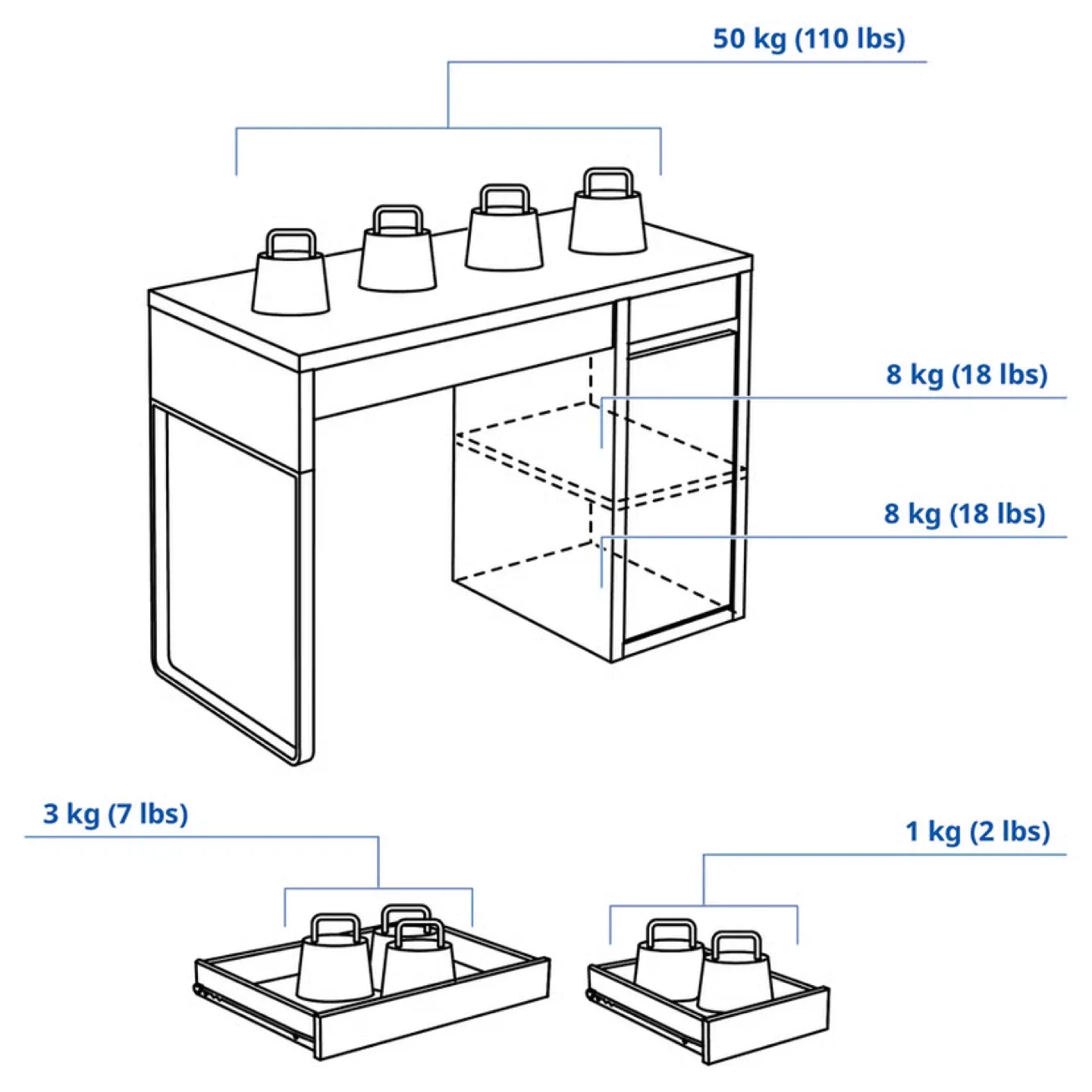 50 kg (110 lbs)

8 kg (18 lbs)

8 kg (18 lbs)

3 kg (7 lbs)

1 kg (2 lbs)