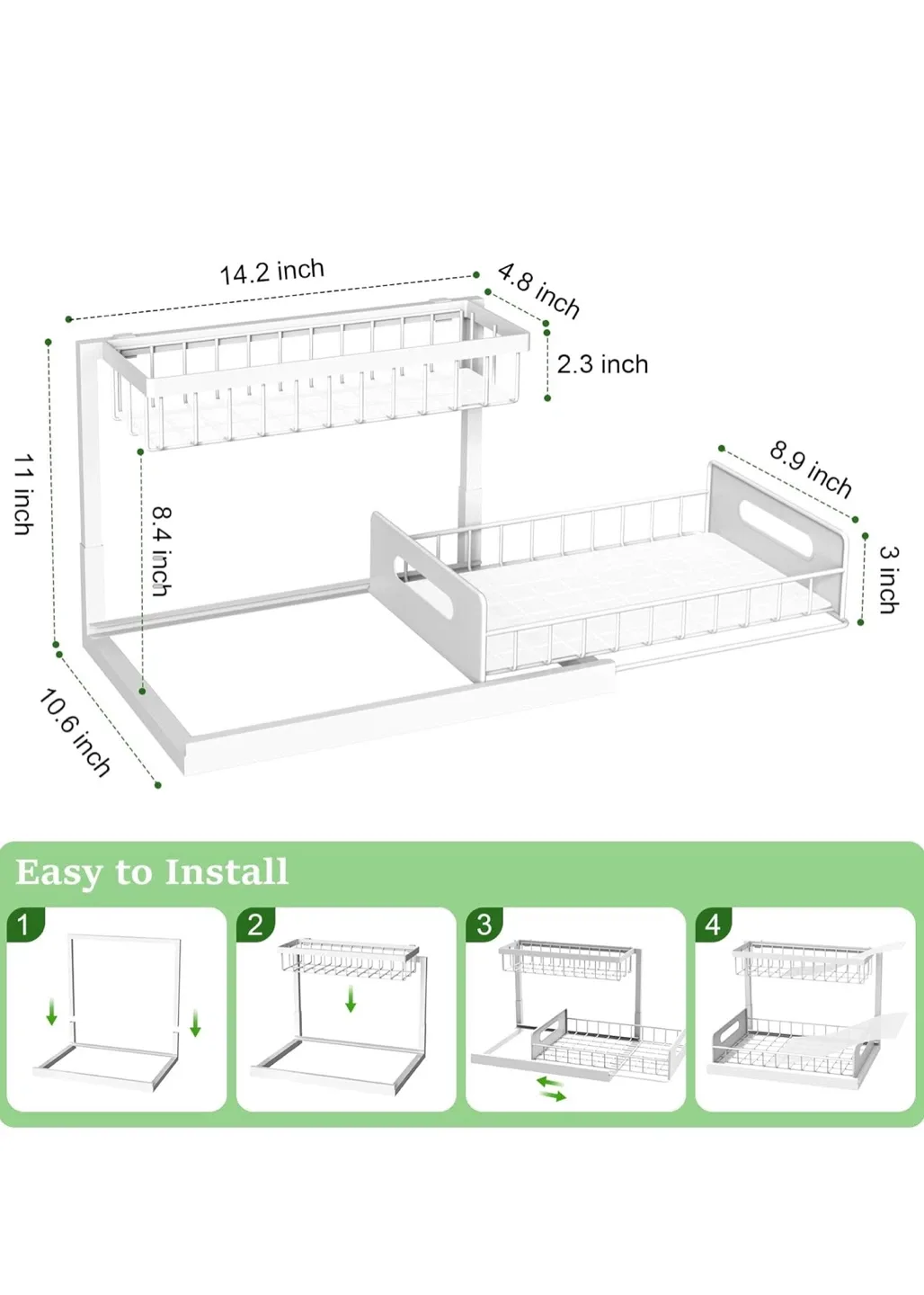 14.2 inch

4.8 inch

2.3 inch

11 inch

8.4 inch

8.9 inch

3 inch

10.6 inch

Easy to Install

1

2

3

4