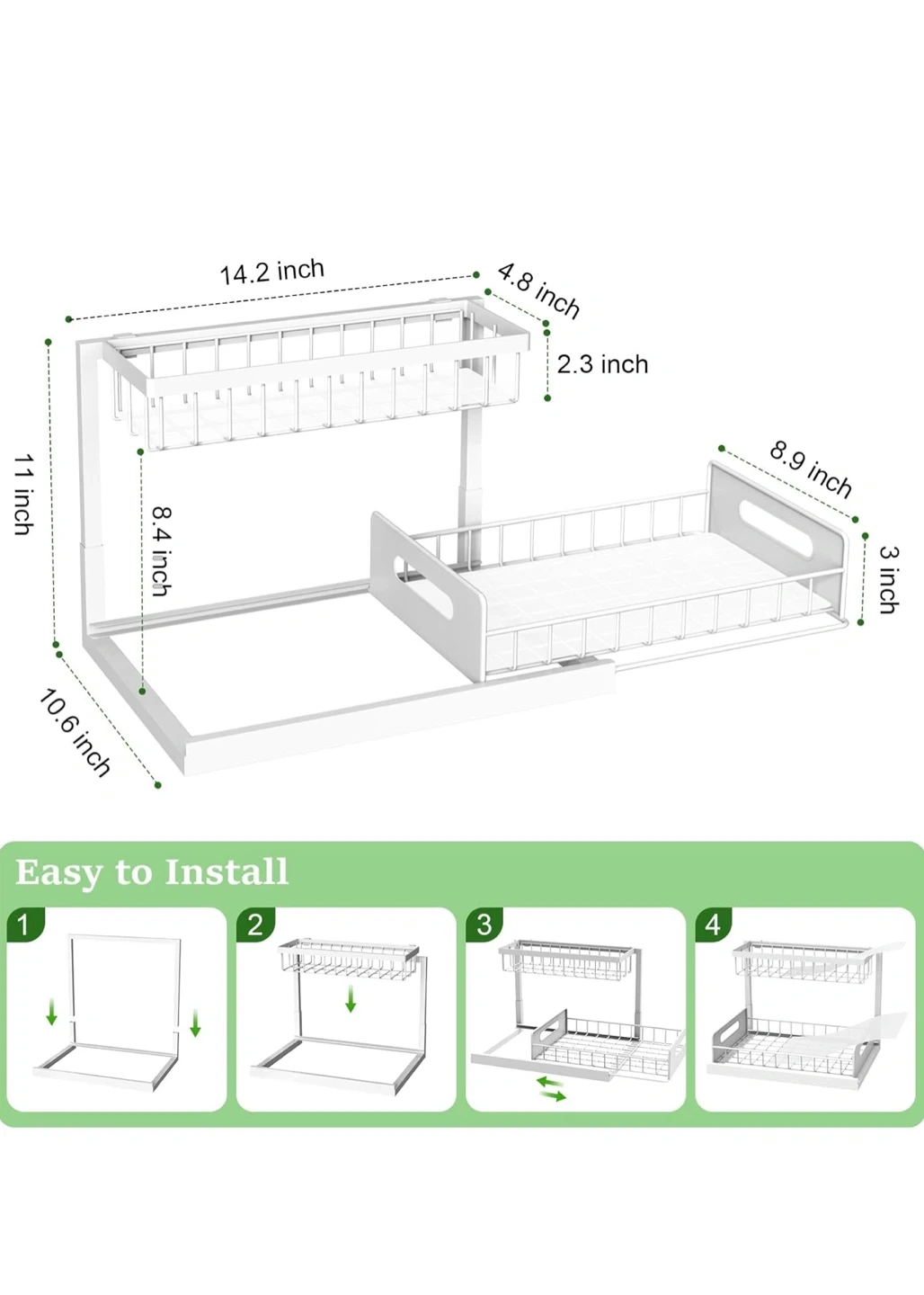 14.2 inch

4.8 inch

2.3 inch

11 inch

8.4 inch

8.9 inch

3 inch

10.6 inch

Easy to Install

1

2

3

4