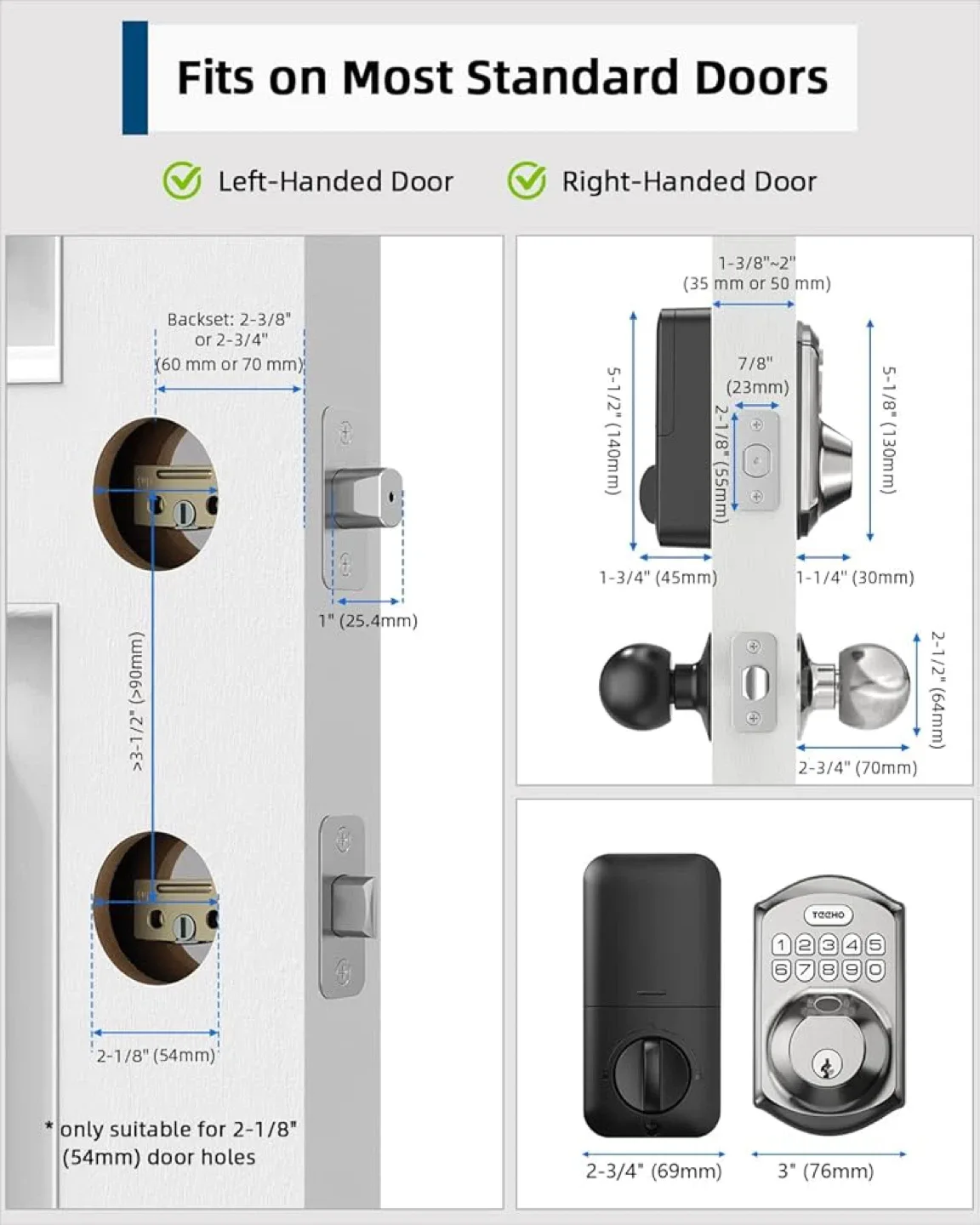 Fits on Most Standard Doors

Left-Handed Door

Right-Handed Door

Backset: 2-3/8" or 2-3/4" (60 mm or 70 mm)

1" (25.4mm)

>3-1/2" (>90mm)

2-1/8" (54mm)

* only suitable for 2-1/8" (54mm) door holes

1-3/8"~2" (35 mm or 50 mm)

5-1/2" (140mm)

7/8" (23mm)

2-1/8" (55mm)

5-1/8" (130mm)

1-3/4" (45mm)

1-1/4" (30mm)

2-1/2" (64mm)

2-3/4" (70mm)

TEEHO

1 2 3 4 5
6 7 8 9 0

2-3/4" (69mm)

3" (76mm)