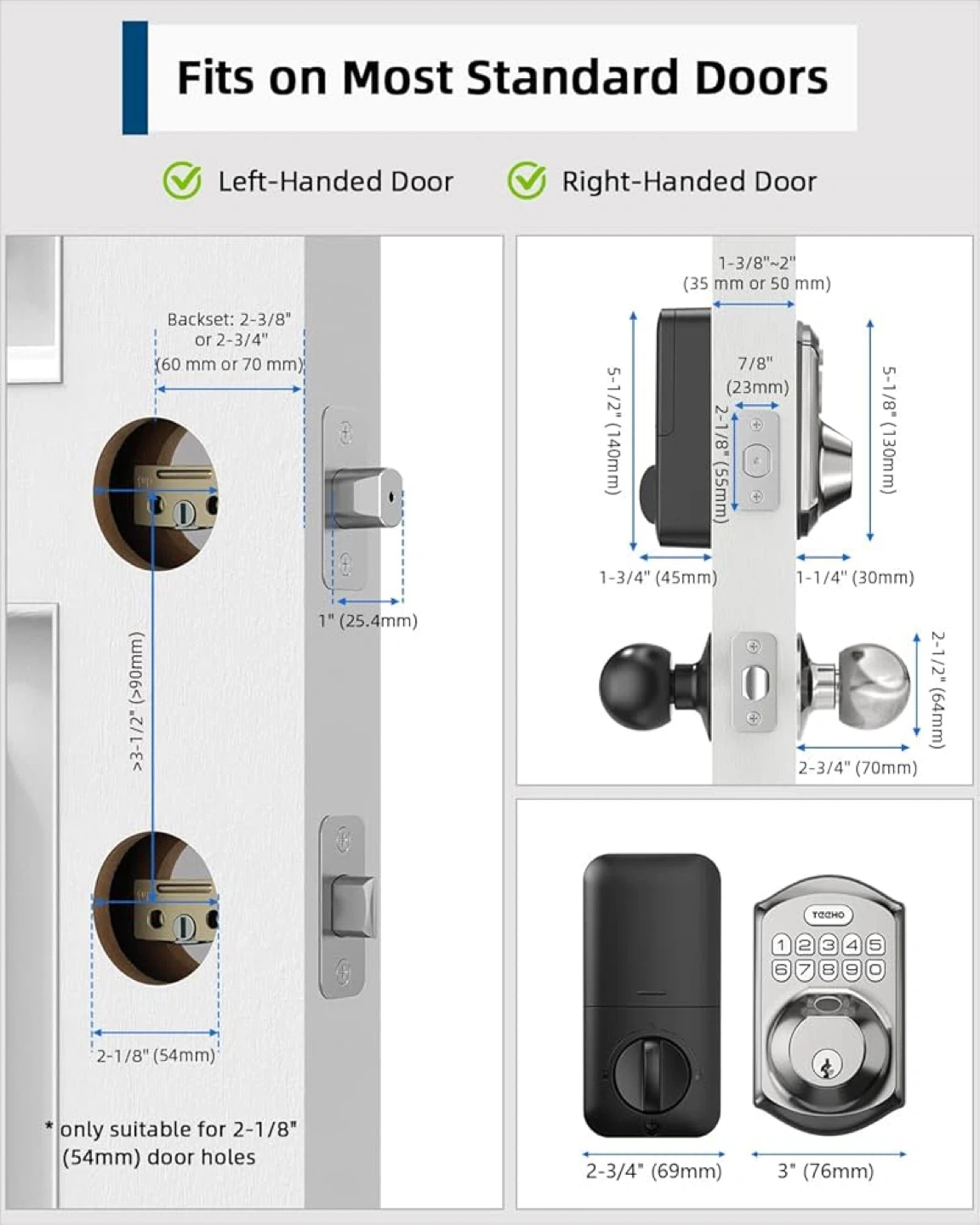 Fits on Most Standard Doors

Left-Handed Door

Right-Handed Door

Backset: 2-3/8" or 2-3/4" (60 mm or 70 mm)

1" (25.4mm)

>3-1/2" (>90mm)

2-1/8" (54mm)

* only suitable for 2-1/8" (54mm) door holes

1-3/8"~2" (35 mm or 50 mm)

5-1/2" (140mm)

7/8" (23mm)

2-1/8" (55mm)

5-1/8" (130mm)

1-3/4" (45mm)

1-1/4" (30mm)

2-1/2" (64mm)

2-3/4" (70mm)

TEEHO

1 2 3 4 5
6 7 8 9 0

2-3/4" (69mm)

3" (76mm)