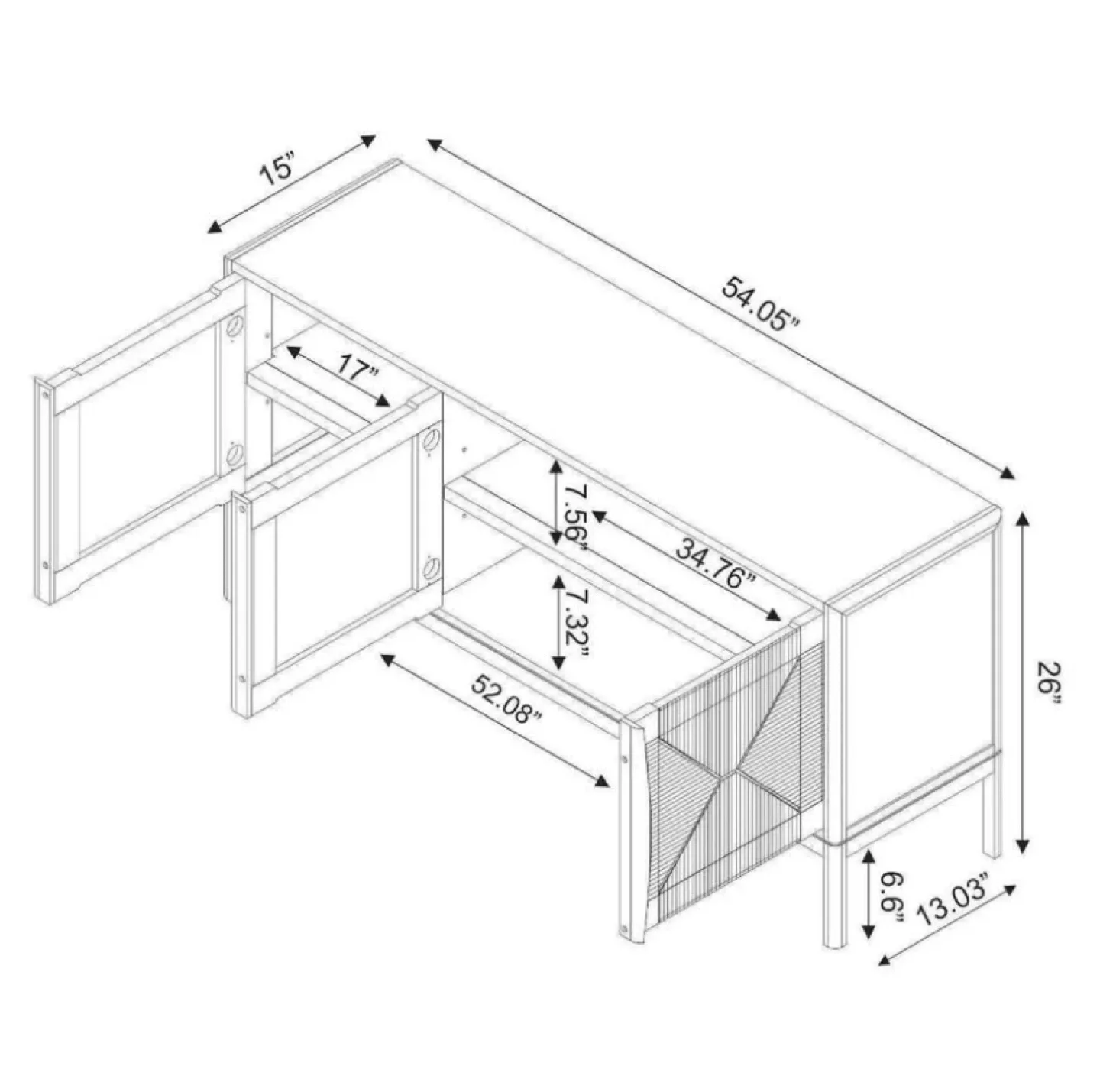 15”
54.05”
17”
7.56”
34.76”
7.32”
52.08”
26”
6.6”
13.03”