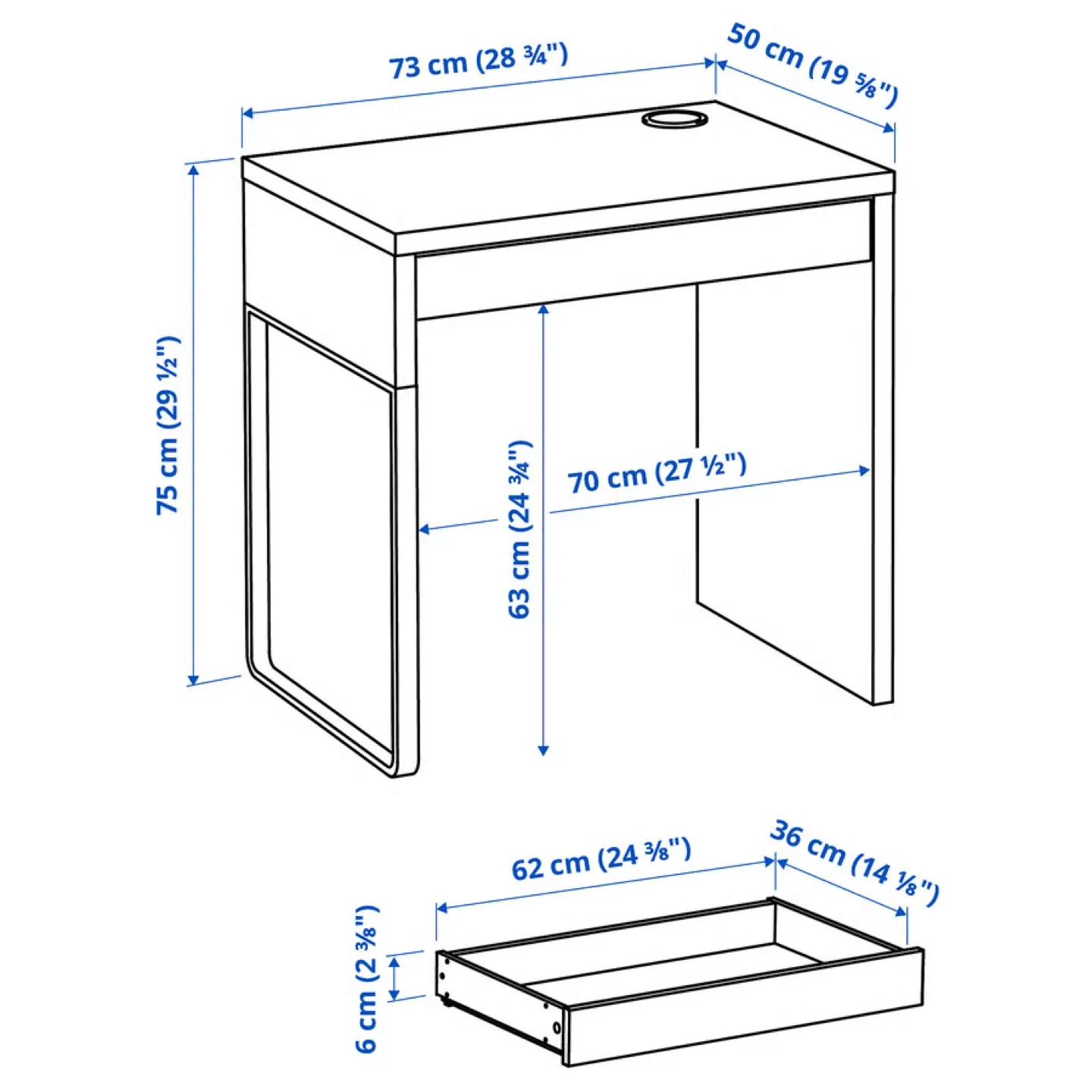 73 cm (28 ¾")

50 cm (19 ⅝")

75 cm (29 ½")

63 cm (24 ¾")

70 cm (27 ½")

62 cm (24 ⅜")

36 cm (14 ⅛")

6 cm (2 ⅜")