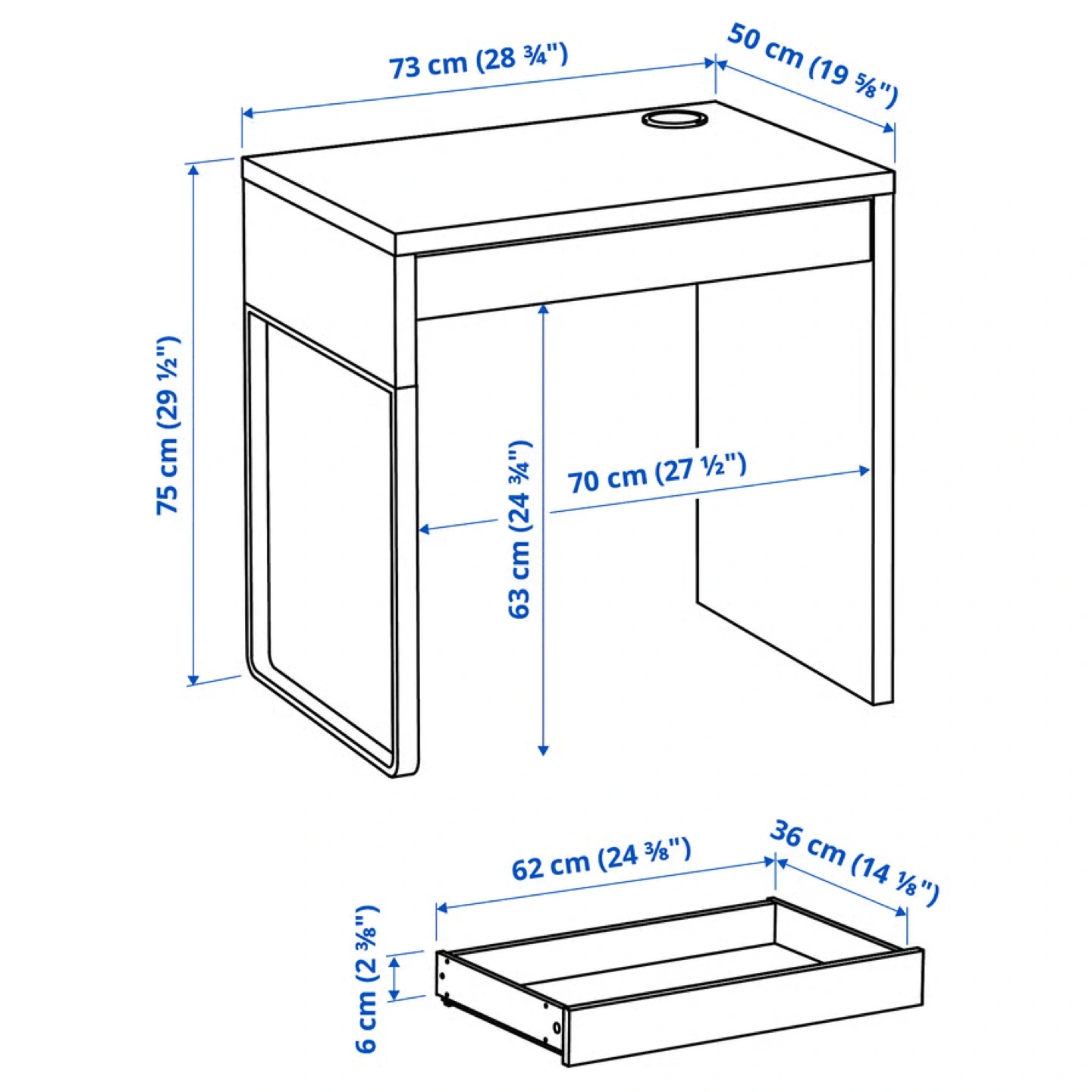 73 cm (28 ¾")
50 cm (19 ⅝")
75 cm (29 ½")
63 cm (24 ¾")
70 cm (27 ½")
62 cm (24 ⅜")
36 cm (14 ⅛")
6 cm (2 ⅜")