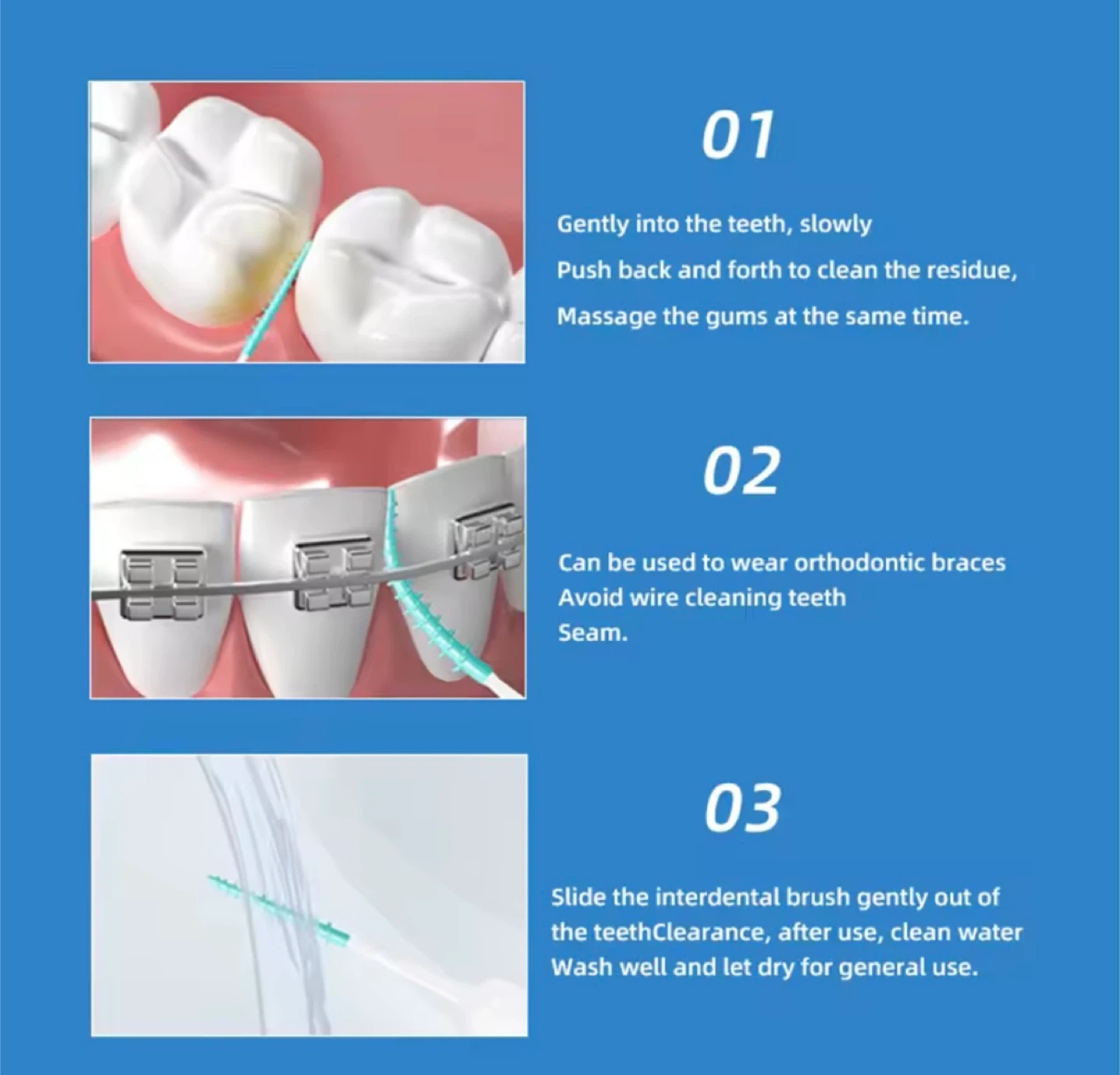 01

Gently into the teeth, slowly
Push back and forth to clean the residue,
Massage the gums at the same time.

02

Can be used to wear orthodontic braces
Avoid wire cleaning teeth
Seam.

03

Slide the interdental brush gently out of the teethClearance, after use, clean water Wash well and let dry for general use.